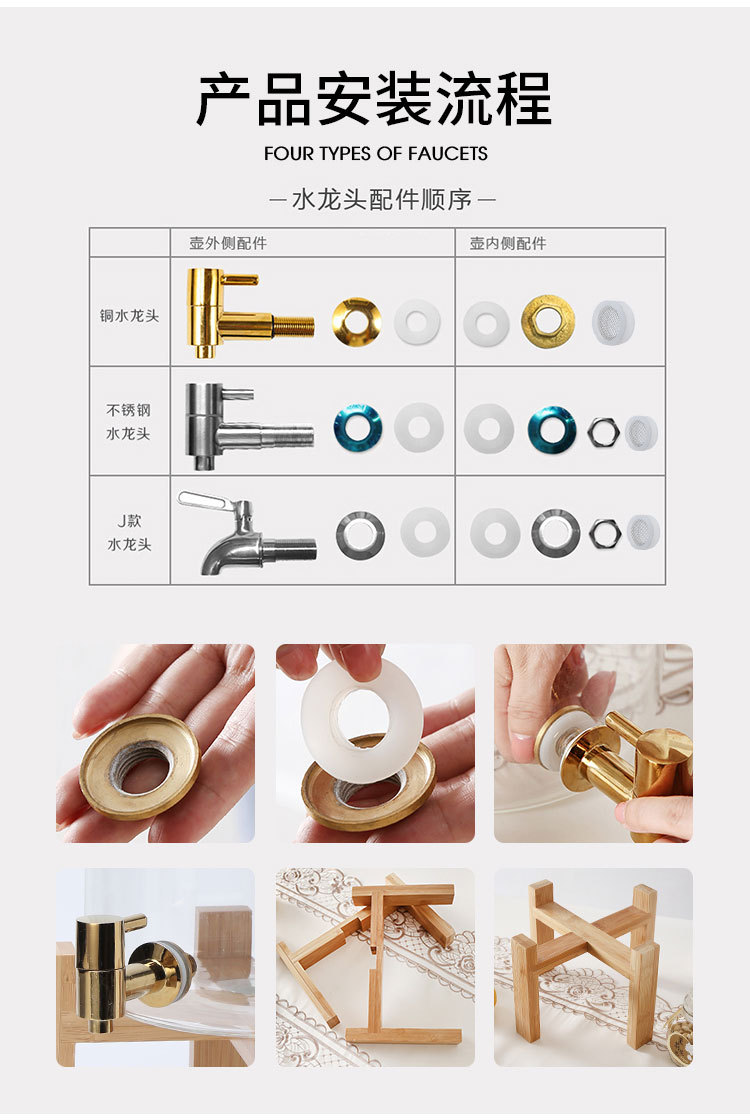 产品安装流程

FOUR TYPES OF FAUCETS

— 水龙头配件顺序 —

| | 壶外侧配件 | 壶内侧配件 |
|---|---|---|
| 铜水龙头 | | |
| 不锈钢水龙头 | | |
| J款水龙头 | | |