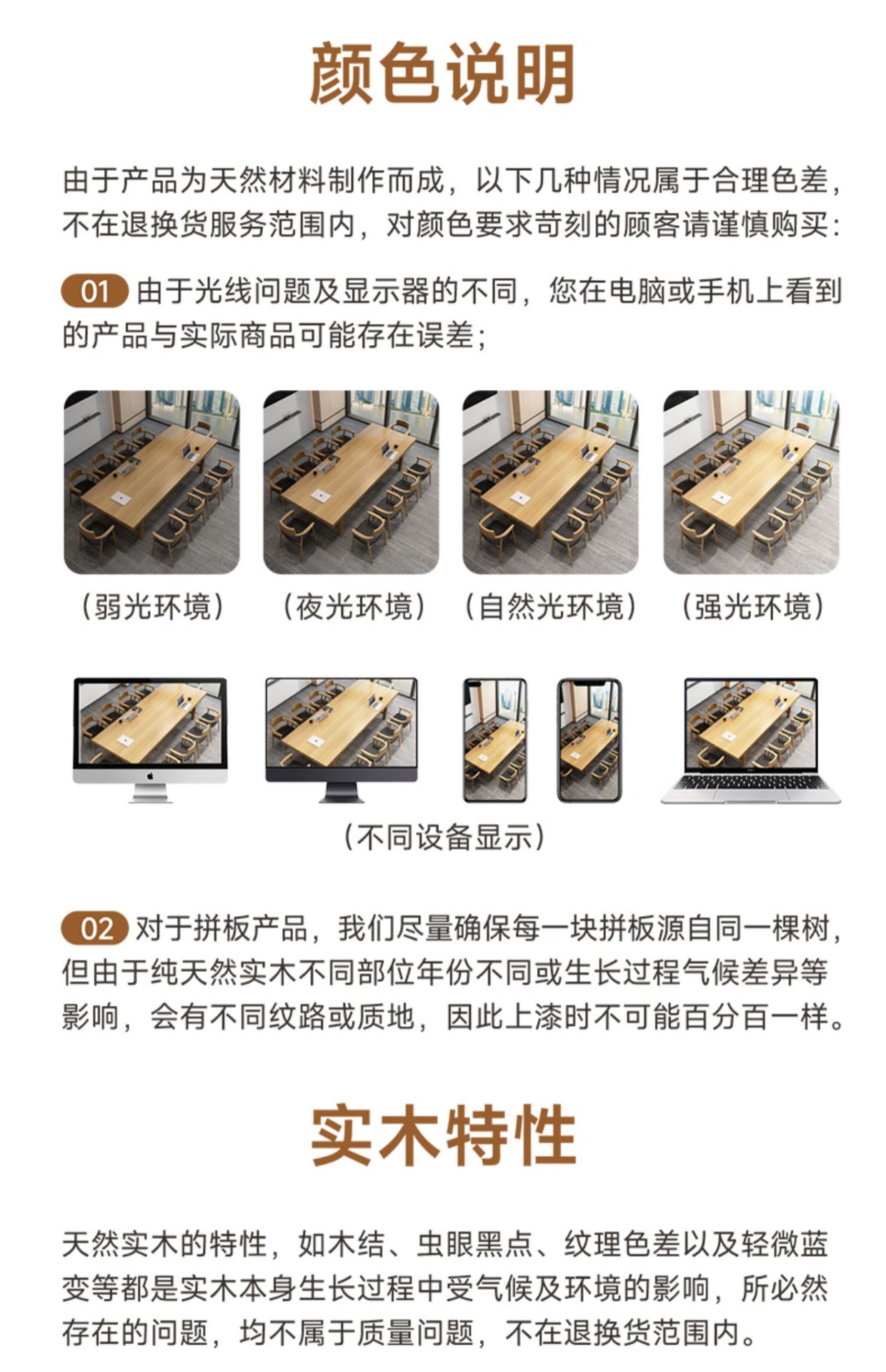 颜色说明

由于产品为天然材料制作而成，以下几种情况属于合理色差，不在退换货服务范围内，对颜色要求苛刻的顾客请谨慎购买：

01 由于光线问题及显示器的不同，您在电脑或手机上看到的产品与实际商品可能存在误差；

（弱光环境） （夜光环境） （自然光环境） （强光环境）

（不同设备显示）

02 对于拼板产品，我们尽量确保每一块拼板源自同一棵树，但由于纯天然实木不同部位年份不同或生长过程气候差异等影响，会有不同纹路或质地，因此上漆时不可能百分百一样。

实木特性

天然实木的特性，如木结、虫眼黑点、纹理色差以及轻微蓝变等都是实木本身生长过程中受气候及环境的影响，所必然存在的问题，均不属于质量问题，不在退换货范围内。