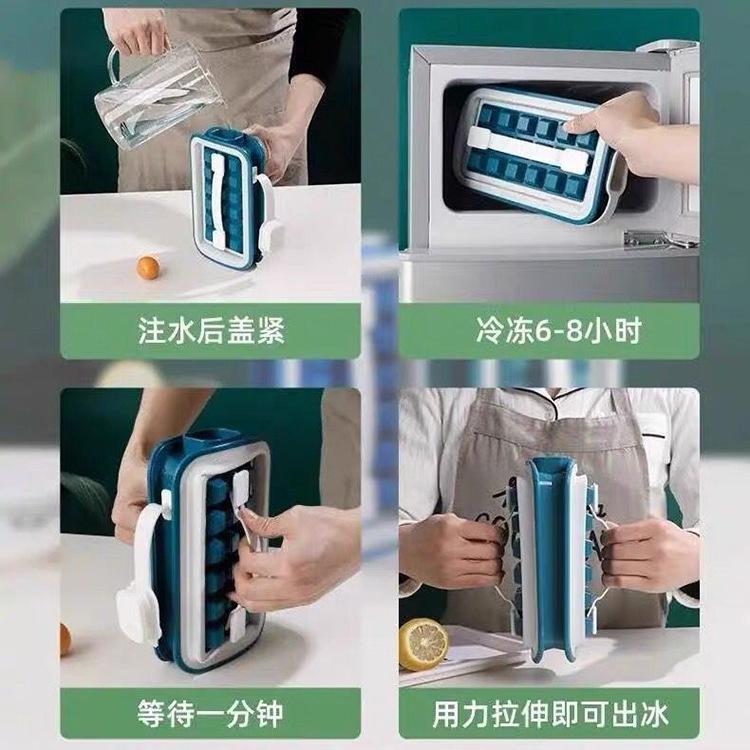 注水后盖紧

冷冻6-8小时

等待一分钟

用力拉伸即可出冰