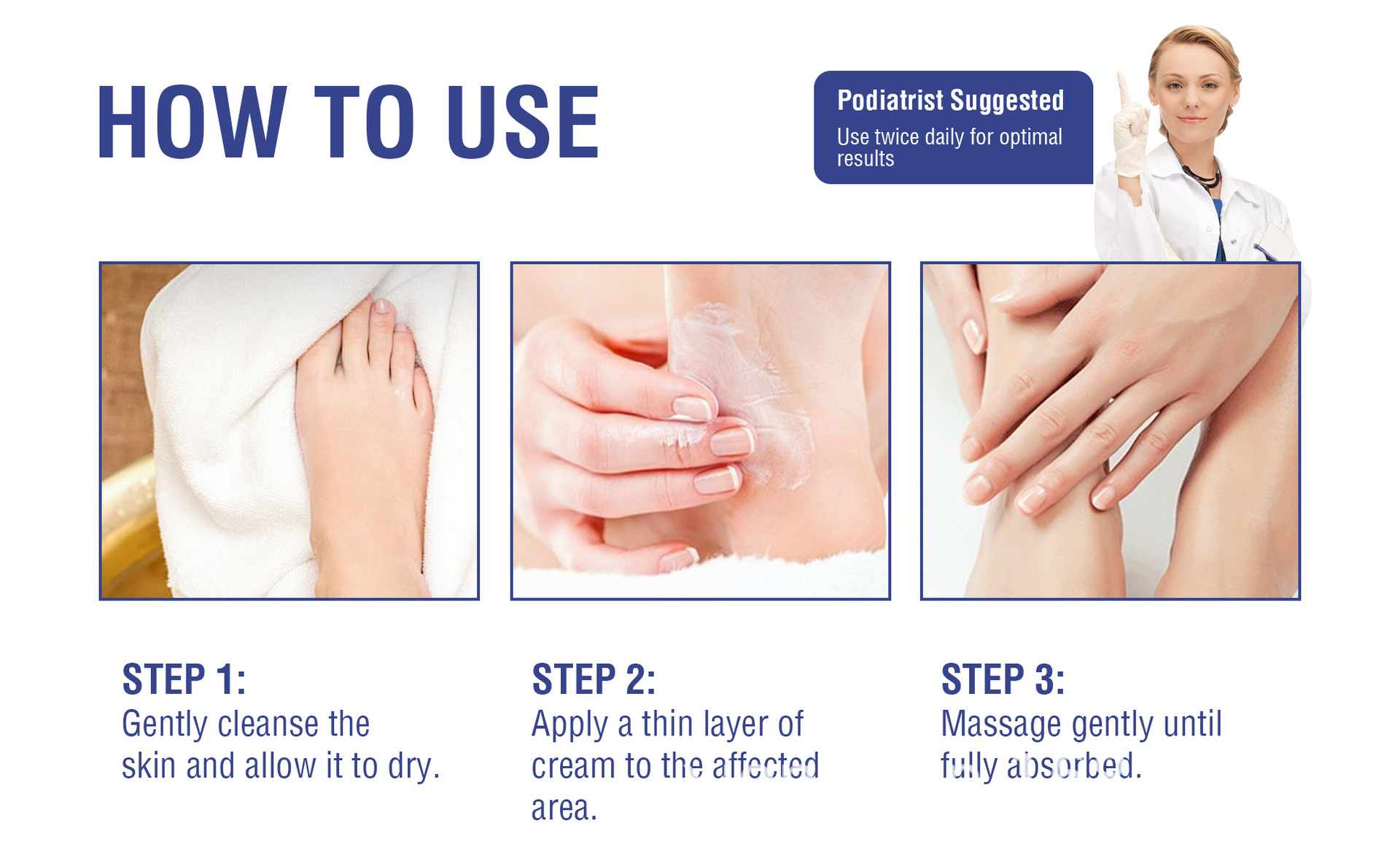 HOW TO USE

Podiatrist Suggested
Use twice daily for optimal results

STEP 1:
Gently cleanse the skin and allow it to dry.

STEP 2:
Apply a thin layer of cream to the affected area.

STEP 3:
Massage gently until fully absorbed.