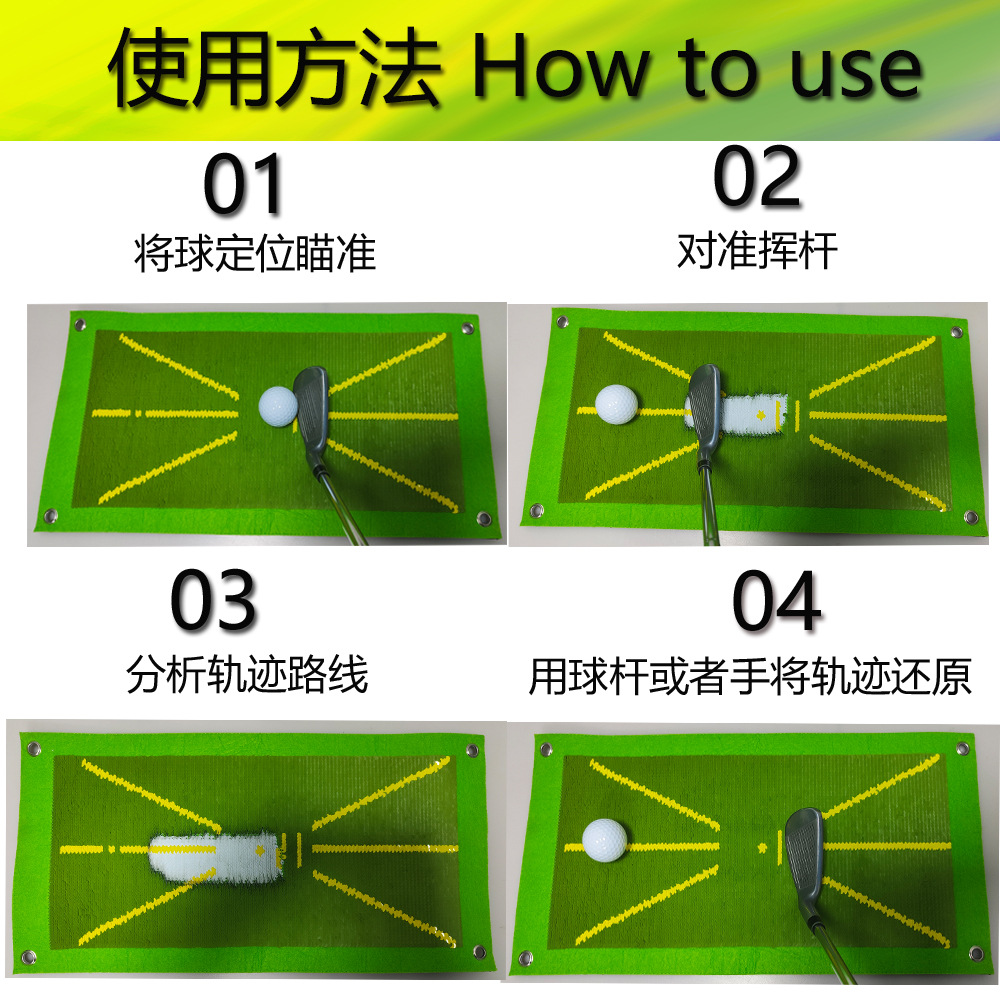 使用方法 How to use

01
将球定位瞄准

02
对准挥杆

03
分析轨迹路线

04
用球杆或者手将轨迹还原