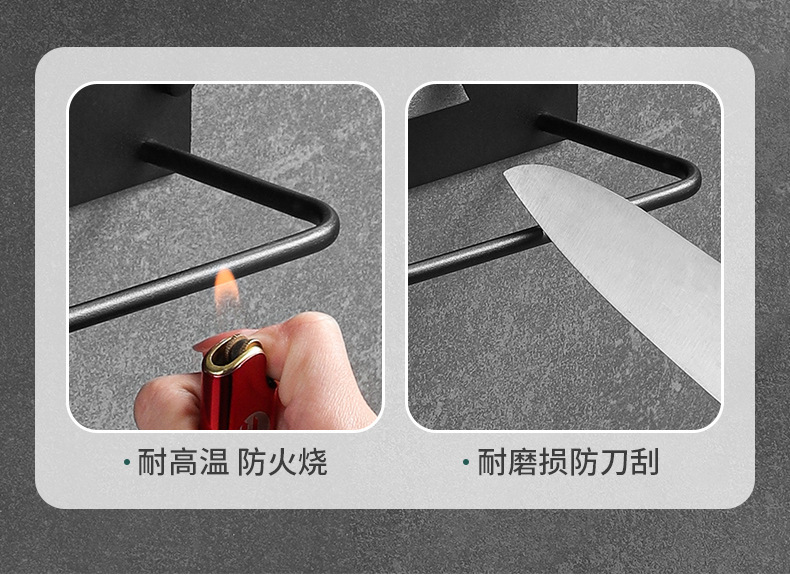 · 耐高温 防火烧

· 耐磨损防刀刮