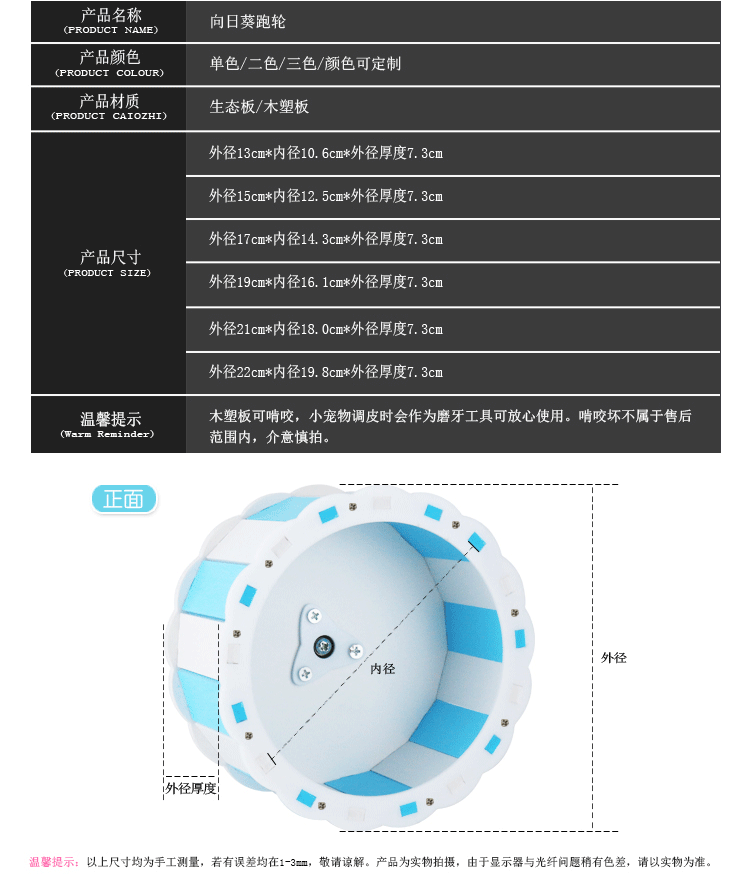 | 产品名称 (PRODUCT NAME) | 向日葵跑轮 |
|---|---|
| 产品颜色 (PRODUCT COLOUR) | 单色/二色/三色/颜色可定制 |
| 产品材质 (PRODUCT CAIOZHI) | 生态板/木塑板 |
| 产品尺寸 (PRODUCT SIZE) | 外径13cm*内径10.6cm*外径厚度7.3cm |
| | 外径15cm*内径12.5cm*外径厚度7.3cm |
| | 外径17cm*内径14.3cm*外径厚度7.3cm |
| | 外径19cm*内径16.1cm*外径厚度7.3cm |
| | 外径21cm*内径18.0cm*外径厚度7.3cm |
| | 外径22cm*内径19.8cm*外径厚度7.3cm |
| 温馨提示 (Warm Reminder) | 木塑板可啃咬，小宠物调皮时会作为磨牙工具可放心使用。啃咬坏不属于售后范围内，介意慎拍。 |

正面

内径

外径

外径厚度

温馨提示：以上尺寸均为手工测量，若有误差均在1-3mm，敬请谅解。产品为实物拍摄，由于显示器与光纤问题稍有色差，请以实物为准。