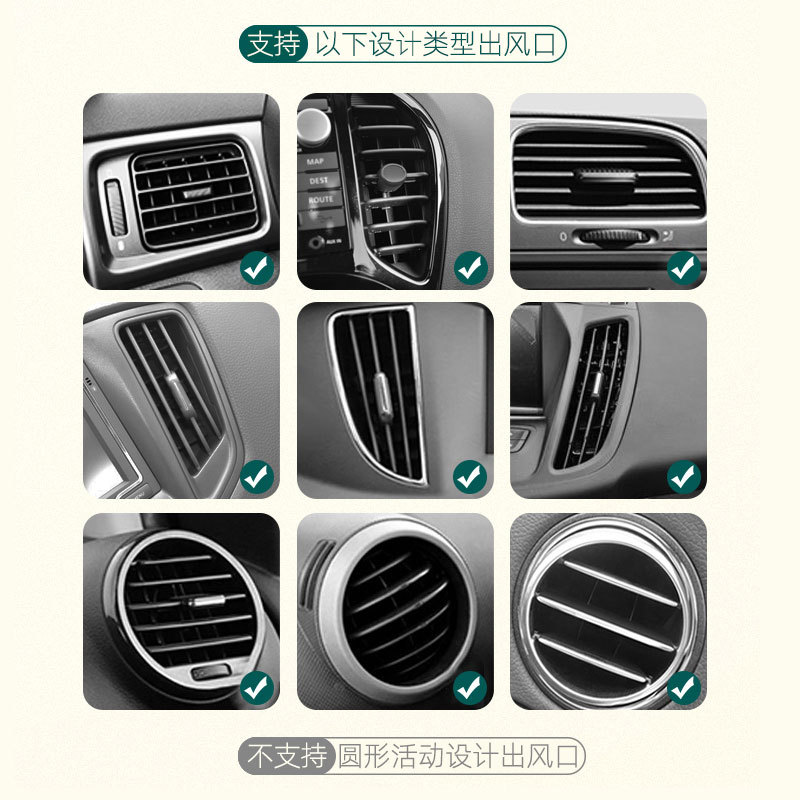 支持 以下设计类型出风口

MAP
DEST
ROUTE
AUX IN

不支持 圆形活动设计出风口