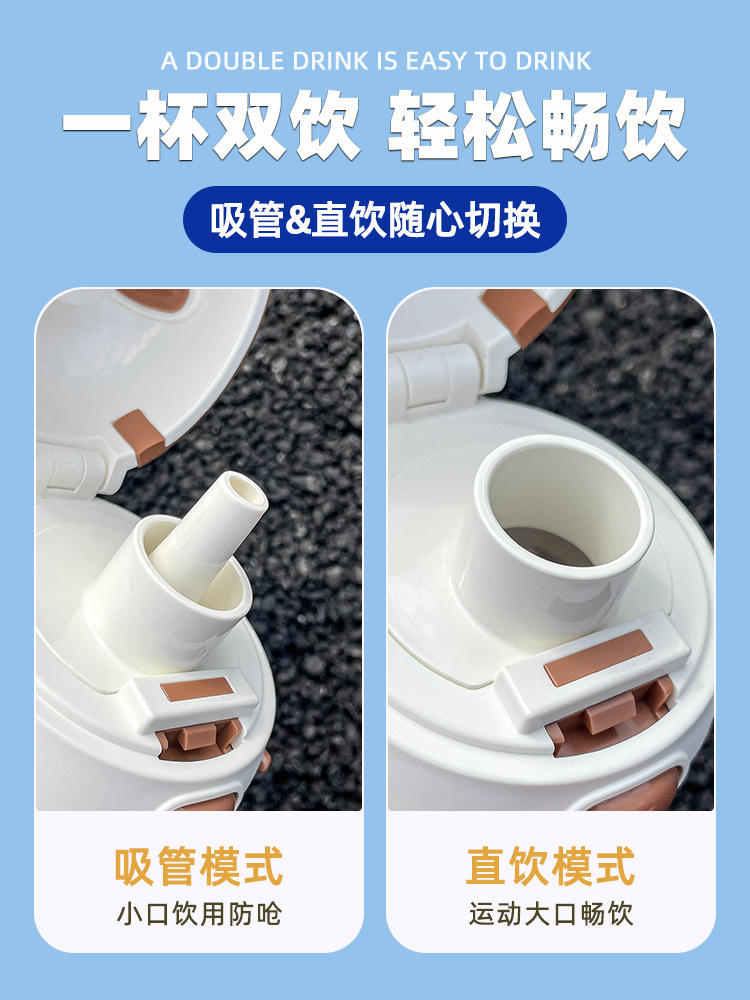 A DOUBLE DRINK IS EASY TO DRINK

一杯双饮 轻松畅饮

吸管&直饮随心切换

吸管模式
小口饮用防呛

直饮模式
运动大口畅饮