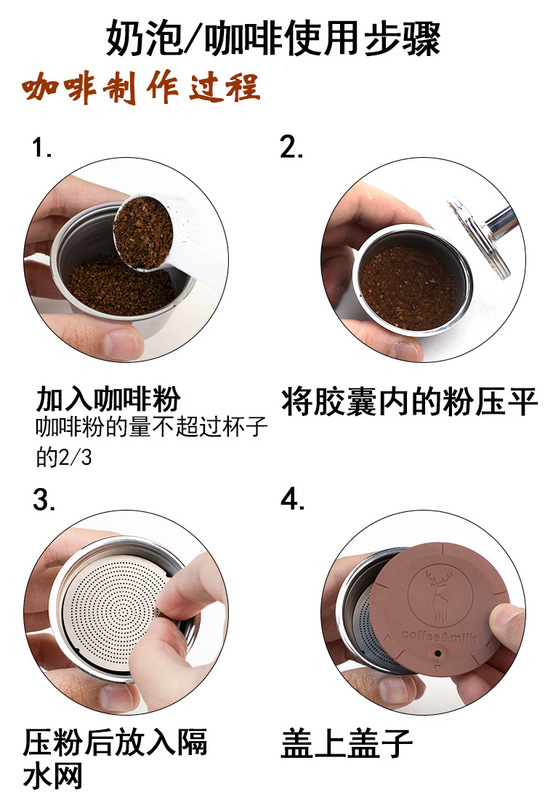 奶泡/咖啡使用步骤

咖啡制作过程

1.

加入咖啡粉
咖啡粉的量不超过杯子的2/3

2.

将胶囊内的粉压平

3.

压粉后放入隔水网

4.

coffee&milk

盖上盖子