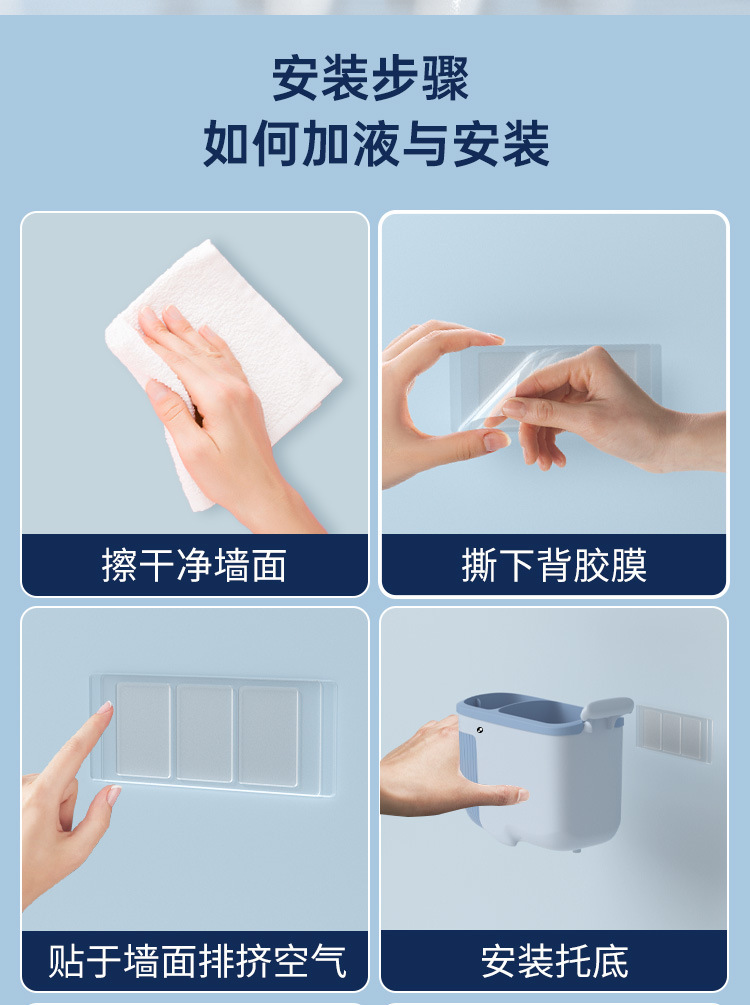 安装步骤
如何加液与安装

擦干净墙面

撕下背胶膜

贴于墙面排挤空气

安装托底