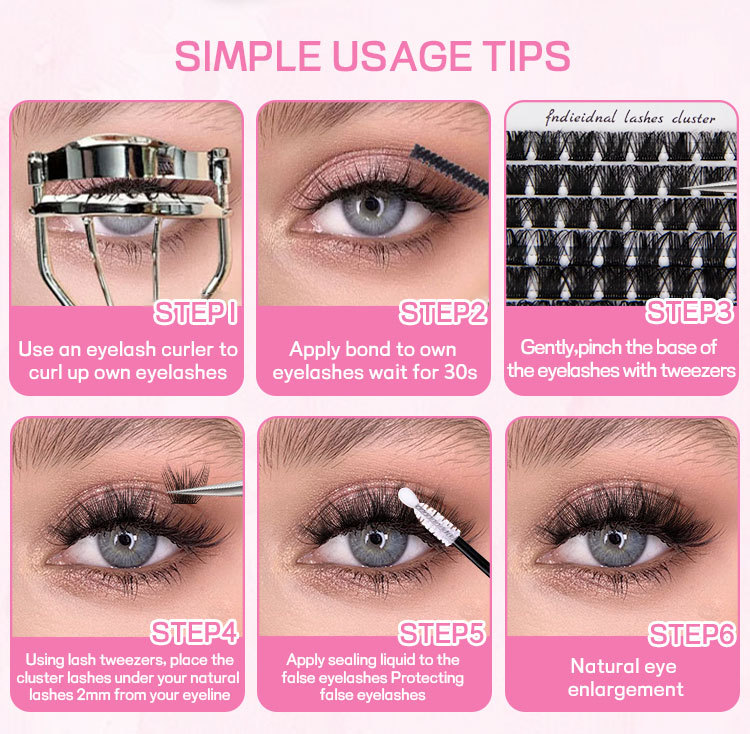 SIMPLE USAGE TIPS

STEP1
Use an eyelash curler to curl up own eyelashes

STEP2
Apply bond to own eyelashes wait for 30s

fndieidnal lashes cluster
STEP3
Gently,pinch the base of the eyelashes with tweezers

STEP4
Using lash tweezers, place the cluster lashes under your natural lashes 2mm from your eyeline

STEP5
Apply sealing liquid to the false eyelashes Protecting false eyelashes

STEP6
Natural eye enlargement