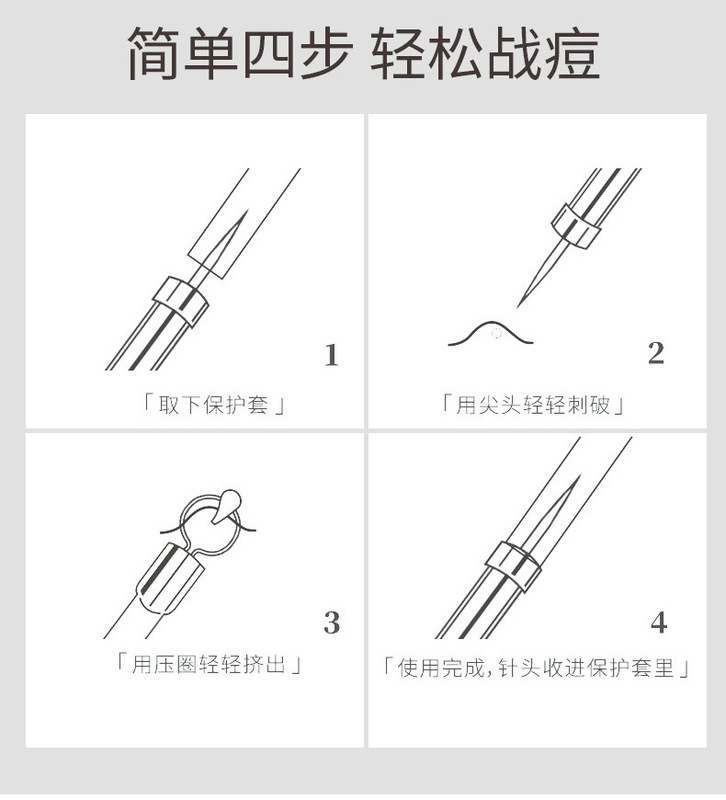 简单四步 轻松战痘

1
「取下保护套」

2
「用尖头轻轻刺破」

3
「用压圈轻轻挤出」

4
「使用完成，针头收进保护套里」