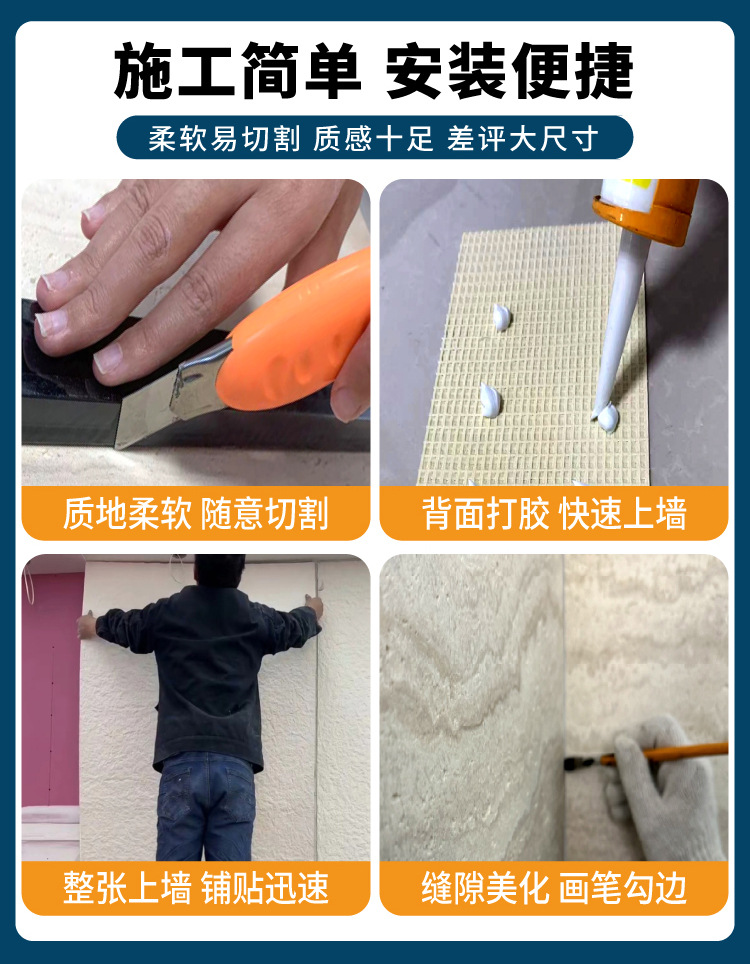 施工简单 安装便捷

柔软易切割 质感十足 差评大尺寸

质地柔软 随意切割

背面打胶 快速上墙

整张上墙 铺贴迅速

缝隙美化 画笔勾边