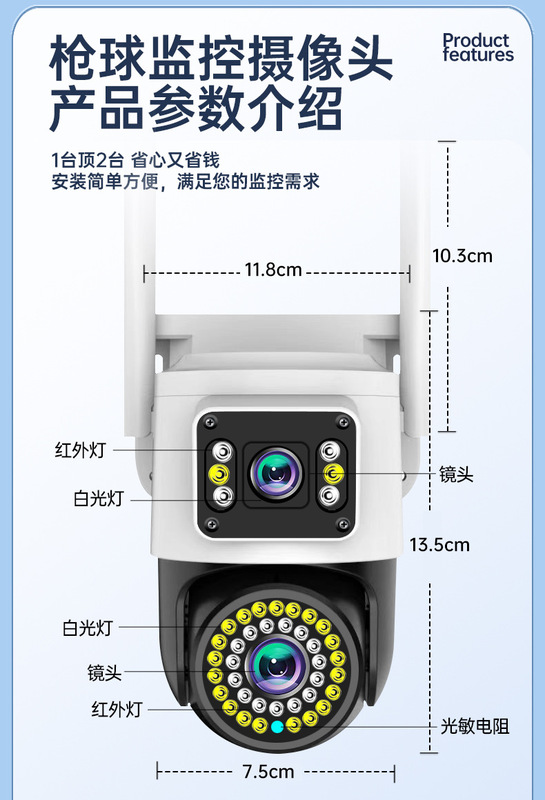 枪球监控摄像头
产品参数介绍

Product features

1台顶2台 省心又省钱
安装简单方便，满足您的监控需求

11.8cm

10.3cm

红外灯

白光灯

镜头

13.5cm

白光灯

镜头

红外灯

光敏电阻

7.5cm