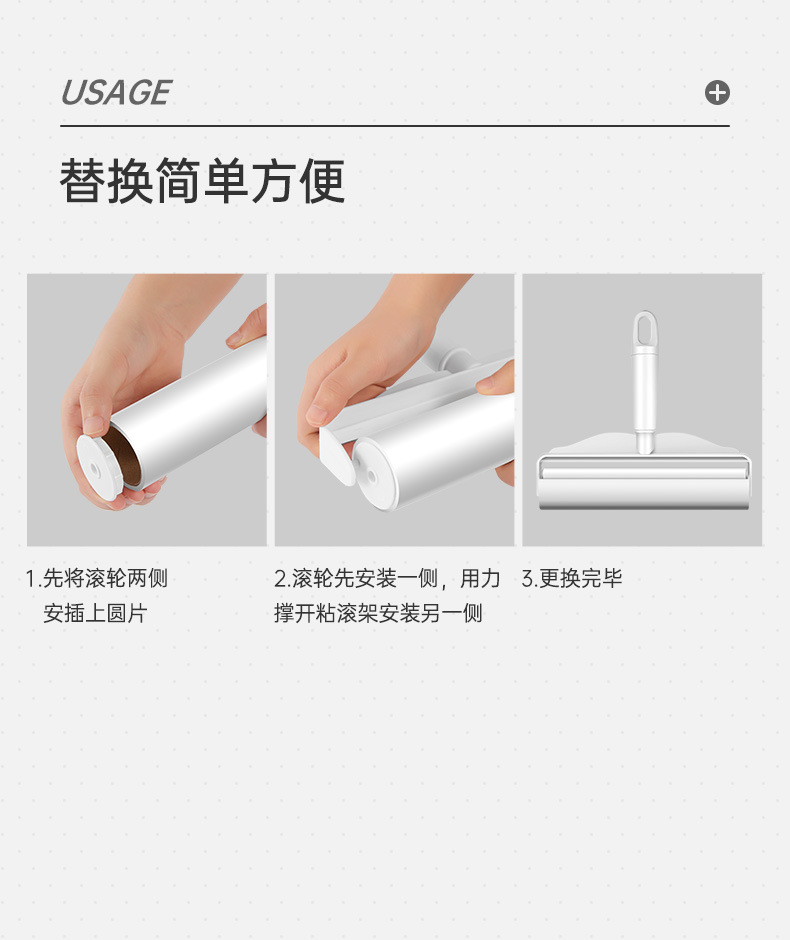 USAGE

替换简单方便

1.先将滚轮两侧安插上圆片

2.滚轮先安装一侧，用力撑开粘滚架安装另一侧

3.更换完毕