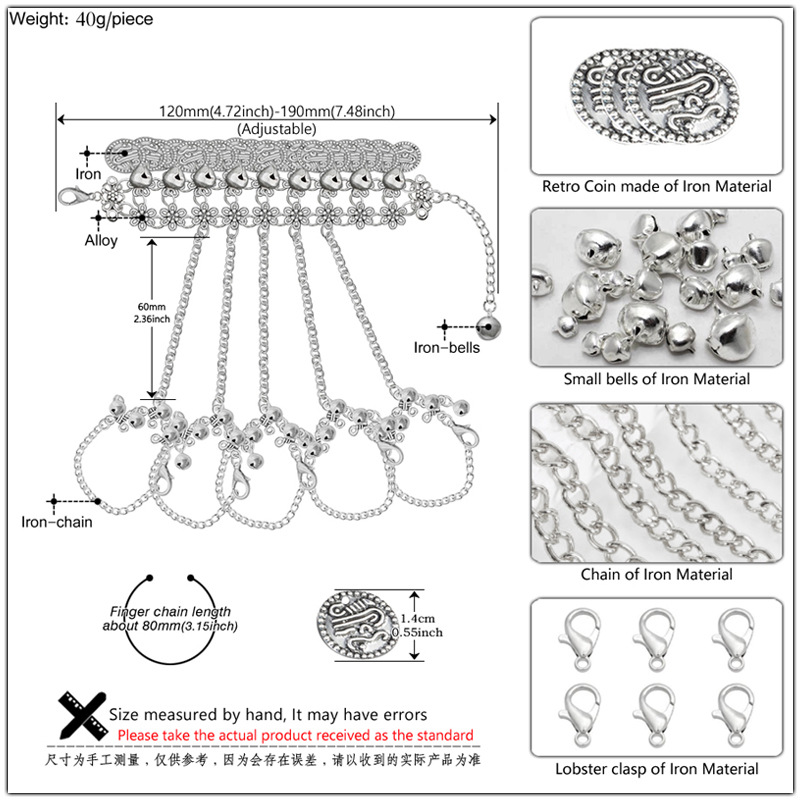 Weight: 40g/piece

120mm(4.72inch)-190mm(7.48inch)
(Adjustable)

Iron

Alloy

60mm
2.36inch

Iron-bells

Iron-chain

Finger chain length
about 80mm(3.15inch)

1.4cm
0.55inch

Size measured by hand, It may have errors
Please take the actual product received as the standard
尺寸为手工测量，仅供参考，因为会存在误差，请以收到的实际产品为准

Retro Coin made of Iron Material

Small bells of Iron Material

Chain of Iron Material

Lobster clasp of Iron Material