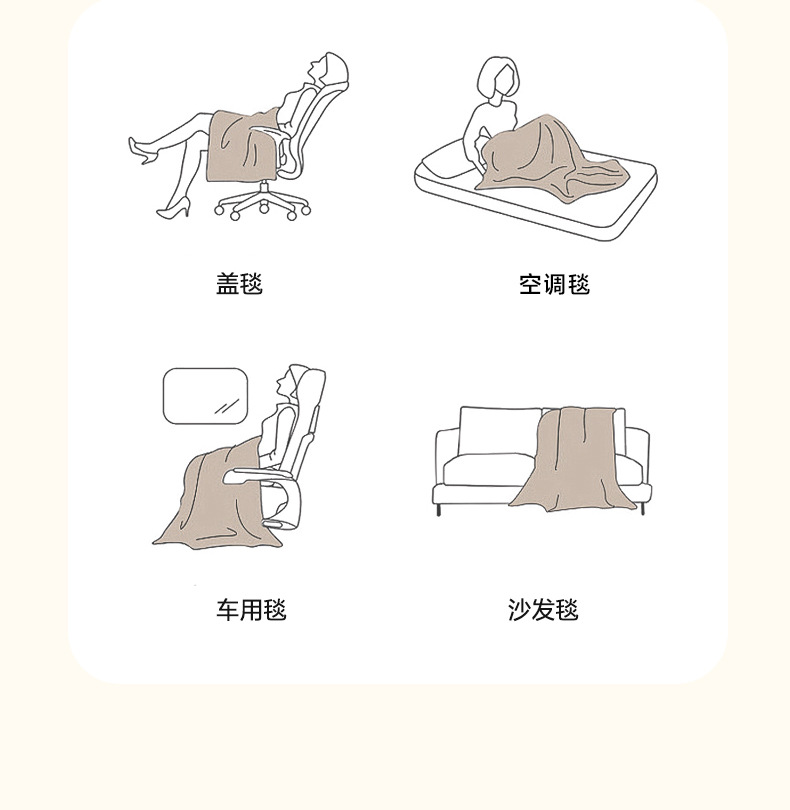 盖毯

空调毯

车用毯

沙发毯