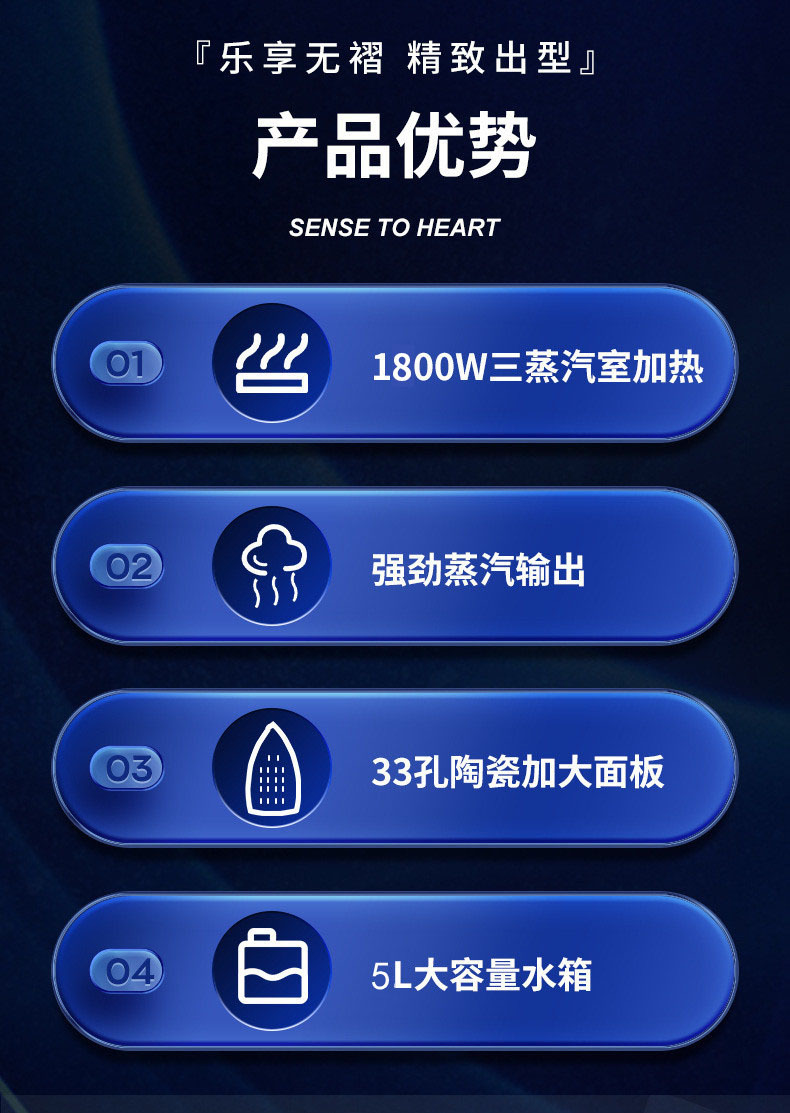 『乐享无褶 精致出型』

产品优势

SENSE TO HEART

01

1800W三蒸汽室加热

02

强劲蒸汽输出

03

33孔陶瓷加大面板

04

5L大容量水箱