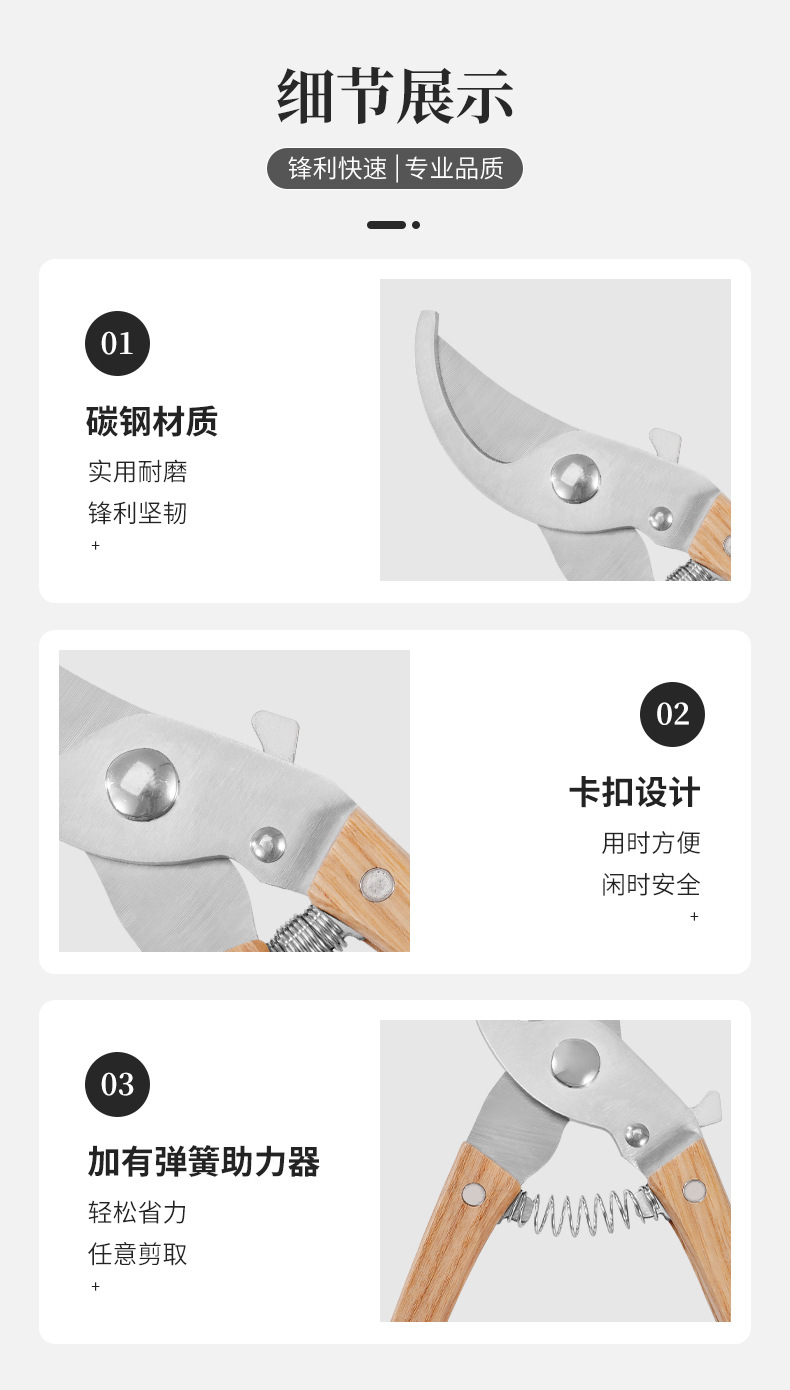 细节展示

锋利快速 | 专业品质

01

碳钢材质

实用耐磨

锋利坚韧

+

02

卡扣设计

用时方便

闲时安全

+

03

加有弹簧助力器

轻松省力

任意剪取

+