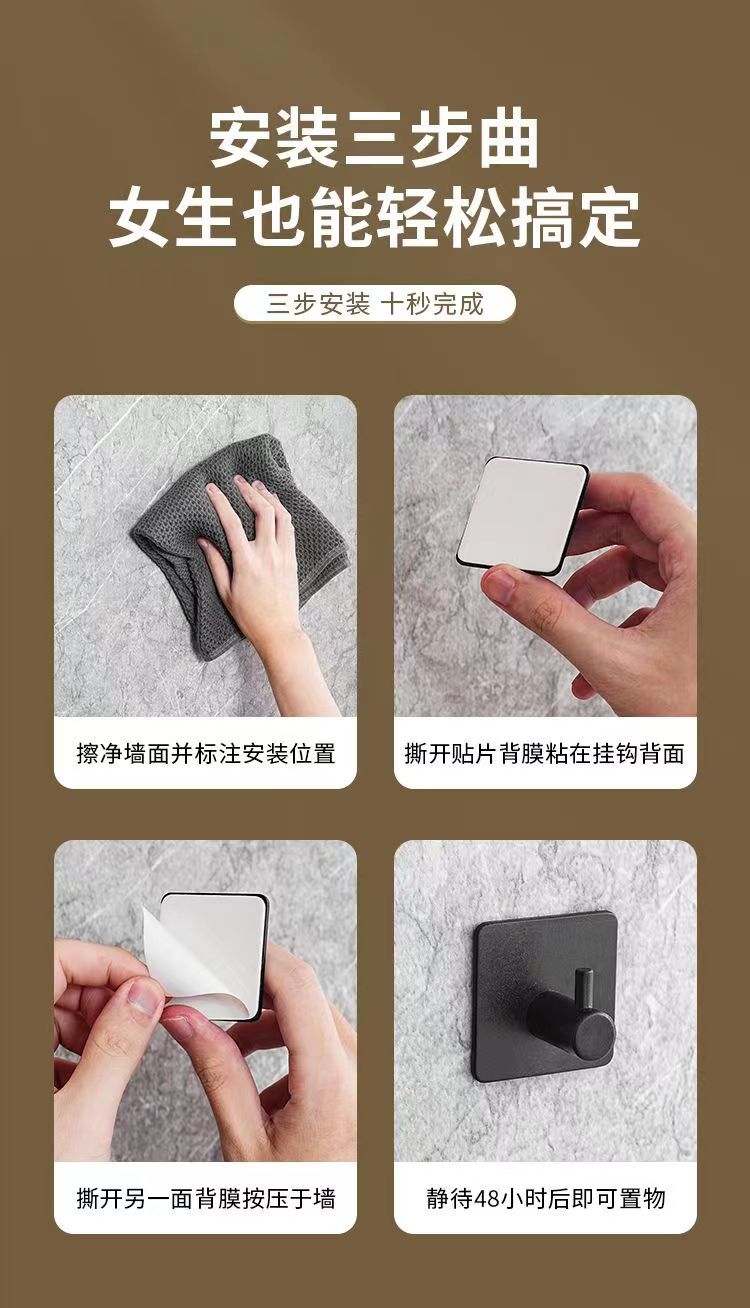 安装三步曲
女生也能轻松搞定

三步安装 十秒完成

擦净墙面并标注安装位置

撕开贴片背膜粘在挂钩背面

撕开另一面背膜按压于墙

静待48小时后即可置物