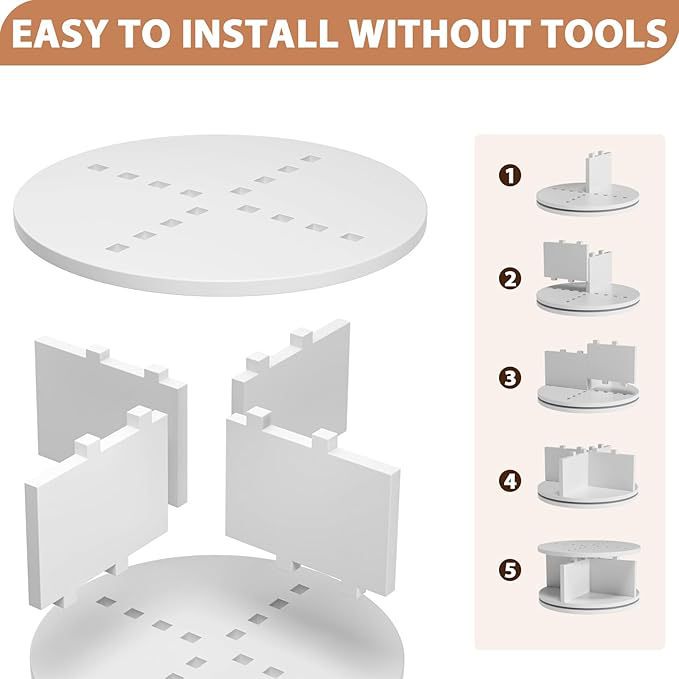 EASY TO INSTALL WITHOUT TOOLS

1

2

3

4

5