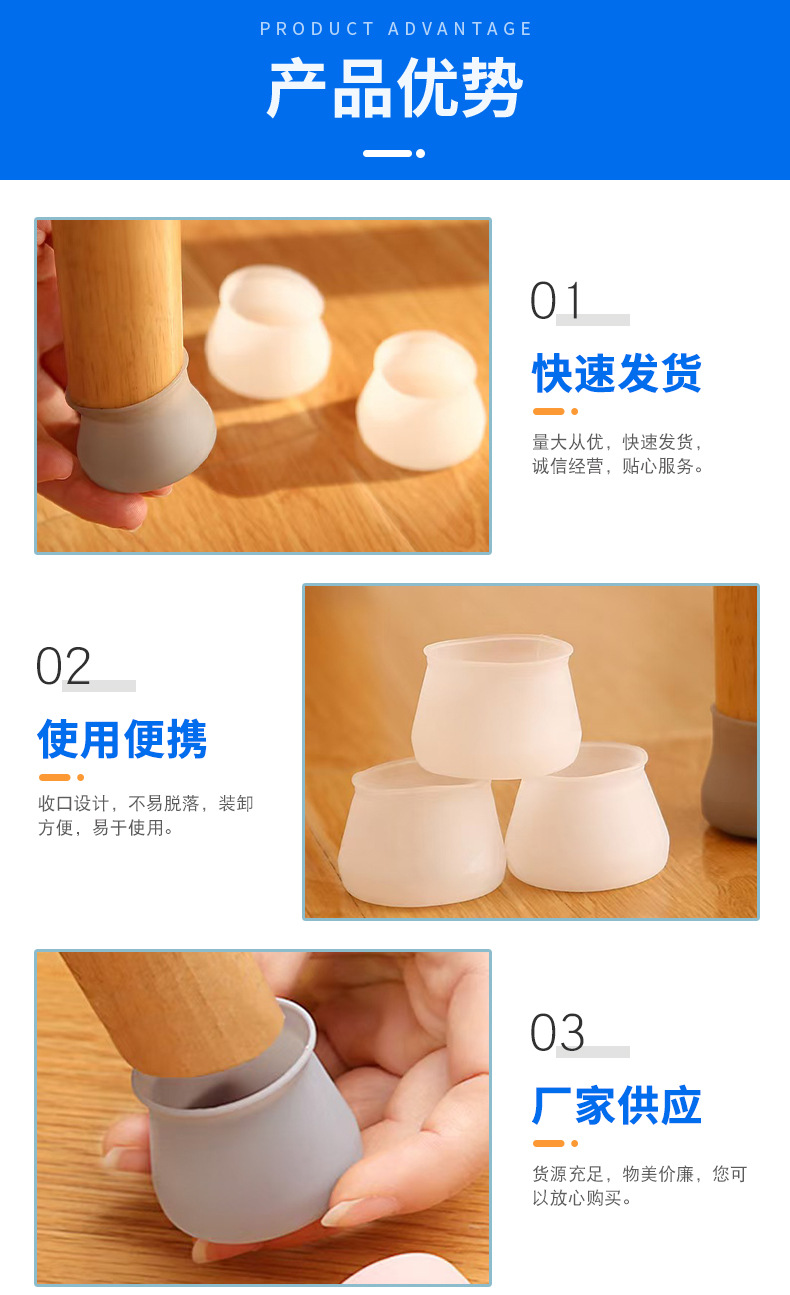 PRODUCT ADVANTAGE

产品优势

01

快速发货

量大从优，快速发货，诚信经营，贴心服务。

02

使用便携

收口设计，不易脱落，装卸方便，易于使用。

03

厂家供应

货源充足，物美价廉，您可以放心购买。