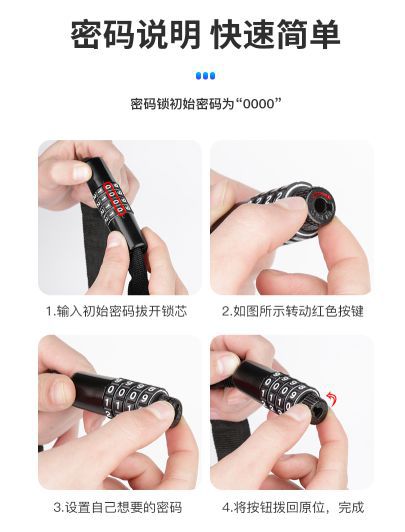 密码说明 快速简单

密码锁初始密码为“0000”

1.输入初始密码拔开锁芯

2.如图所示转动红色按键

3.设置自己想要的密码

4.将按钮拨回原位，完成