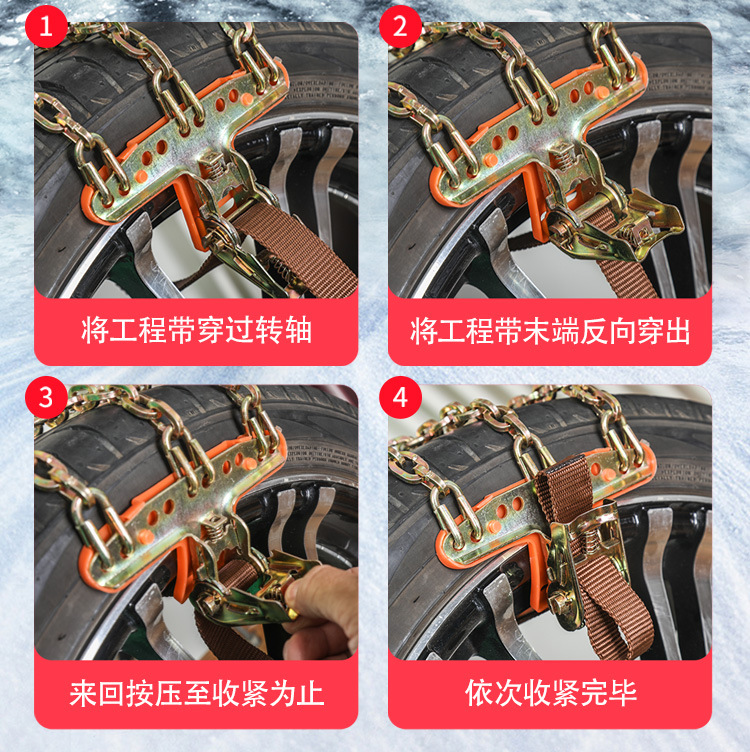 1

将工程带穿过转轴

2

将工程带末端反向穿出

3

来回按压至收紧为止

4

依次收紧完毕