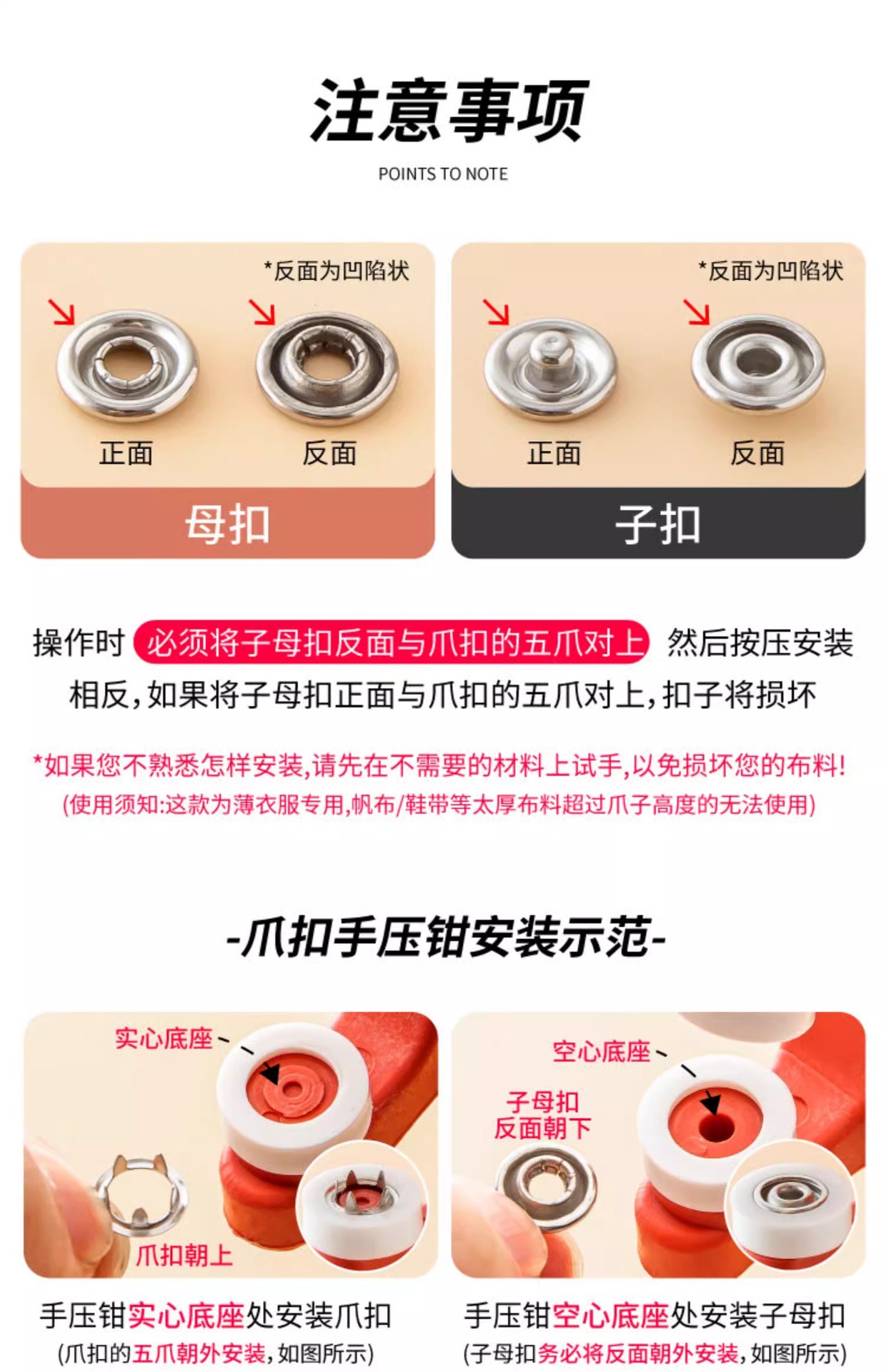 注意事项
POINTS TO NOTE

*反面为凹陷状

正面 反面

母扣

*反面为凹陷状

正面 反面

子扣

操作时 必须将子母扣反面与爪扣的五爪对上 然后按压安装
相反，如果将子母扣正面与爪扣的五爪对上，扣子将损坏

*如果您不熟悉怎样安装，请先在不需要的材料上试手，以免损坏您的布料！
(使用须知:这款为薄衣服专用，帆布/鞋带等太厚布料超过爪子高度的无法使用)

-爪扣手压钳安装示范-

实心底座

爪扣朝上

手压钳实心底座处安装爪扣
(爪扣的五爪朝外安装，如图所示)

空心底座

子母扣
反面朝下

手压钳空心底座处安装子母扣
(子母扣务必将反面朝外安装，如图所示)