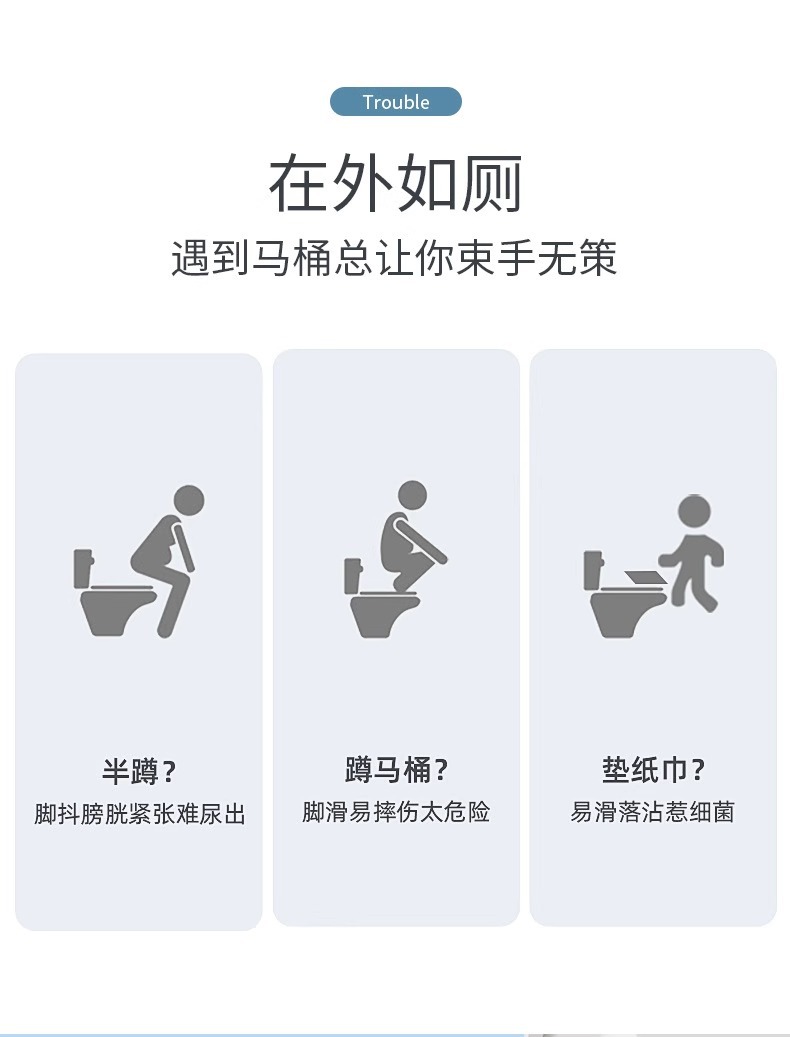 Trouble

在外如厕

遇到马桶总让你束手无策

半蹲？

脚抖膀胱紧张难尿出

蹲马桶？

脚滑易摔伤太危险

垫纸巾？

易滑落沾惹细菌