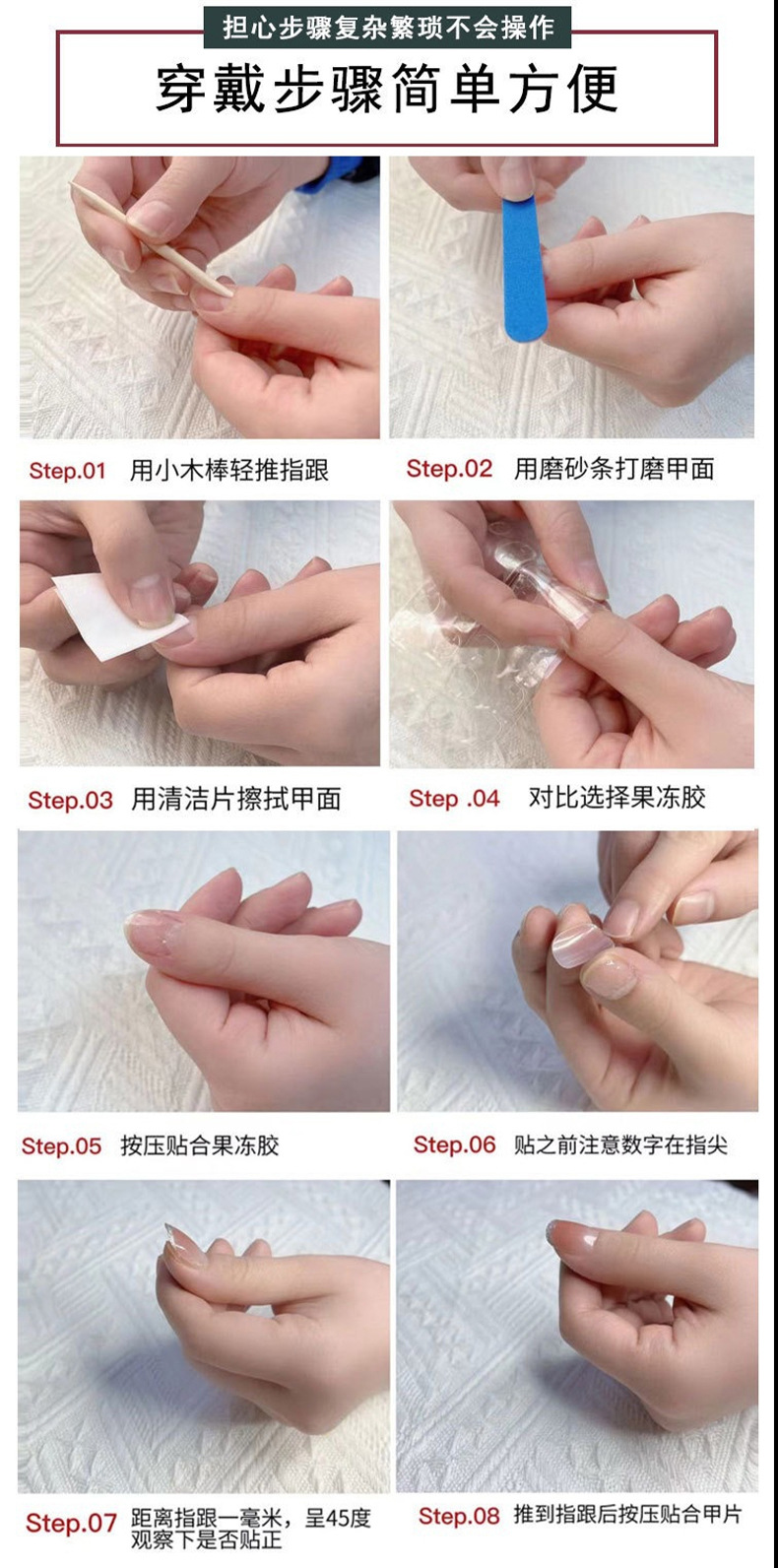 担心步骤复杂繁琐不会操作

穿戴步骤简单方便

Step.01 用小木棒轻推指跟

Step.02 用磨砂条打磨甲面

Step.03 用清洁片擦拭甲面

Step .04 对比选择果冻胶

Step.05 按压贴合果冻胶

Step.06 贴之前注意数字在指尖

Step.07 距离指跟一毫米，呈45度观察下是否贴正

Step.08 推到指跟后按压贴合甲片