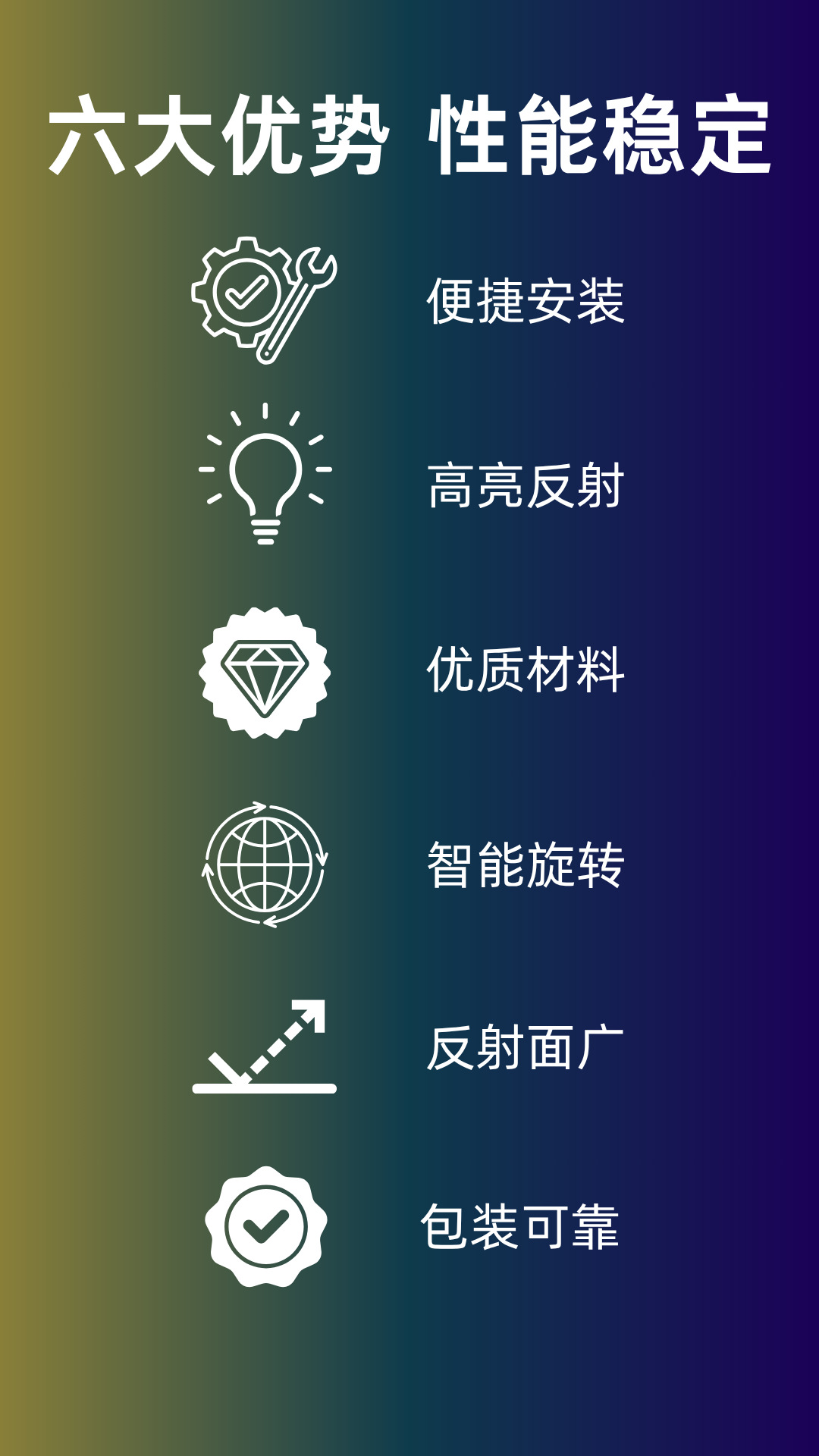 六大优势 性能稳定

便捷安装

高亮反射

优质材料

智能旋转

反射面广

包装可靠