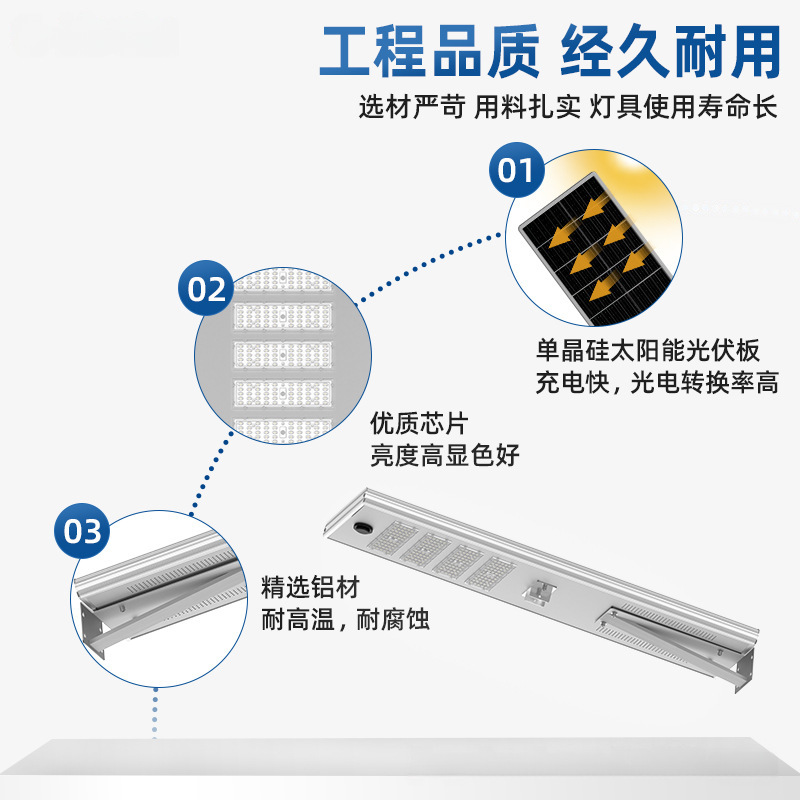 工程品质 经久耐用
选材严苛 用料扎实 灯具使用寿命长

01
单晶硅太阳能光伏板
充电快，光电转换率高

02
优质芯片
亮度高显色好

03
精选铝材
耐高温，耐腐蚀