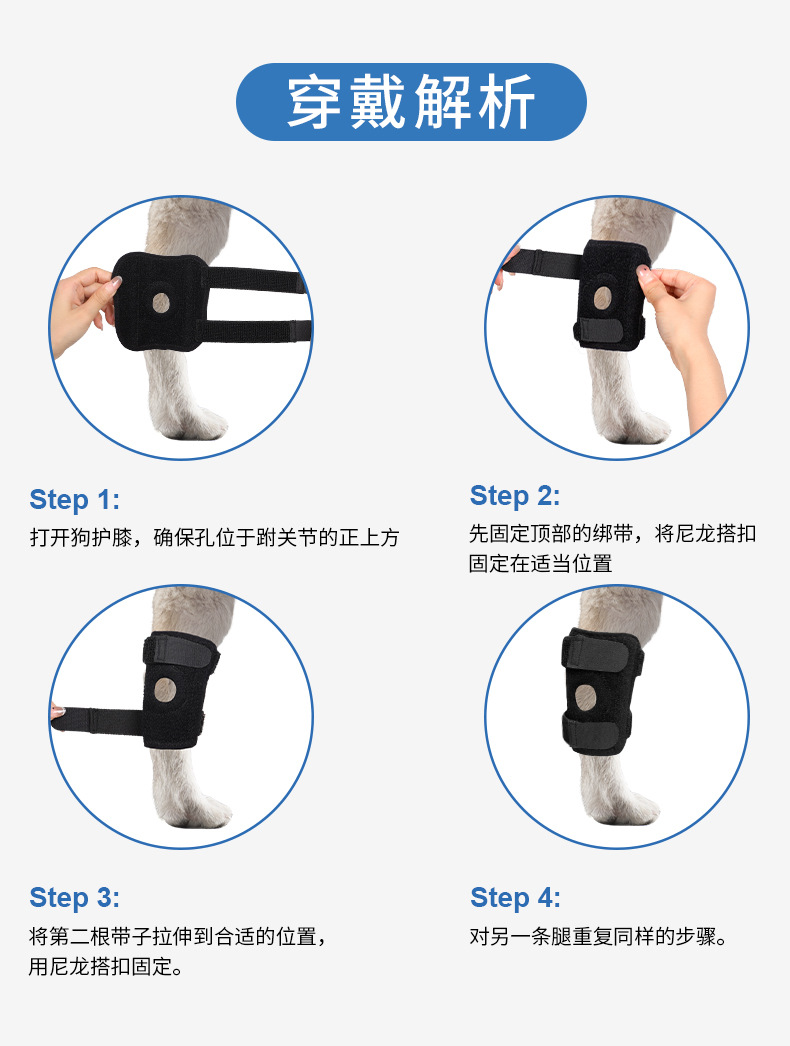 穿戴解析

Step 1:
打开狗护膝，确保孔位于跗关节的正上方

Step 2:
先固定顶部的绑带，将尼龙搭扣固定在适当位置

Step 3:
将第二根带子拉伸到合适的位置，用尼龙搭扣固定。

Step 4:
对另一条腿重复同样的步骤。