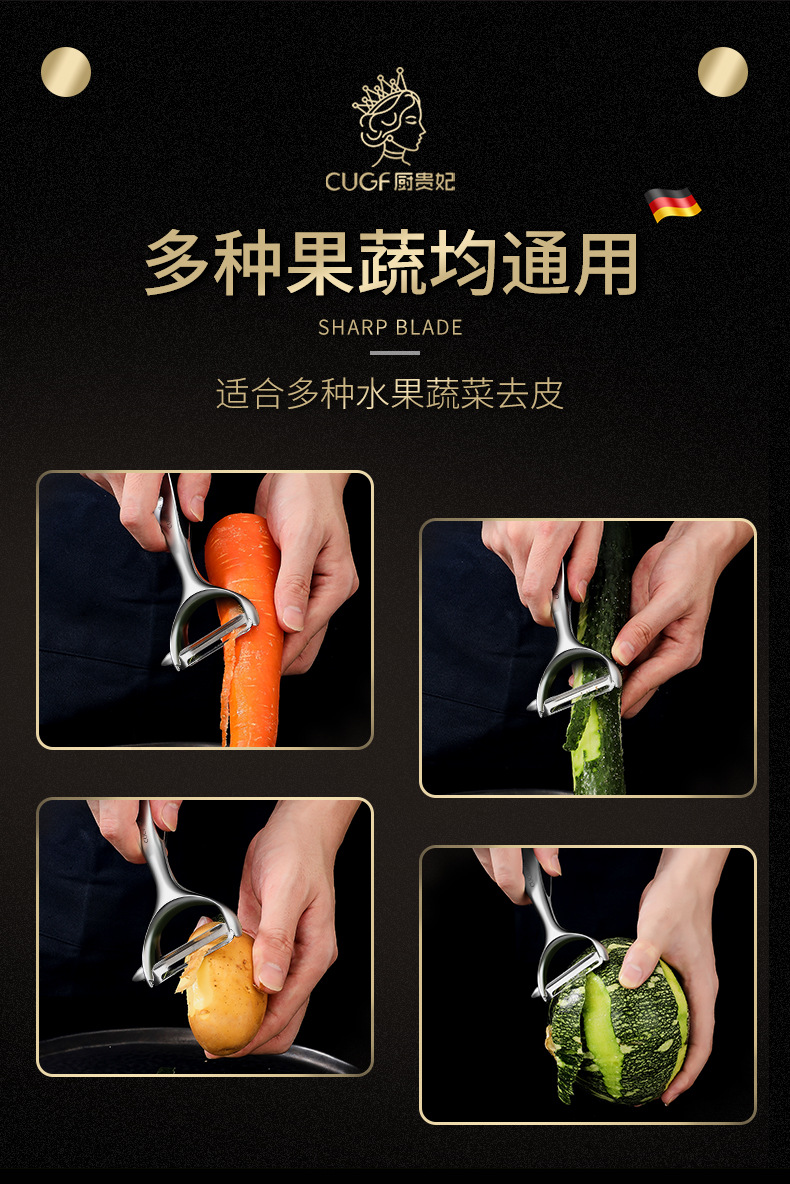 CUGF 厨贵妃

多种果蔬均通用

SHARP BLADE

适合多种水果蔬菜去皮