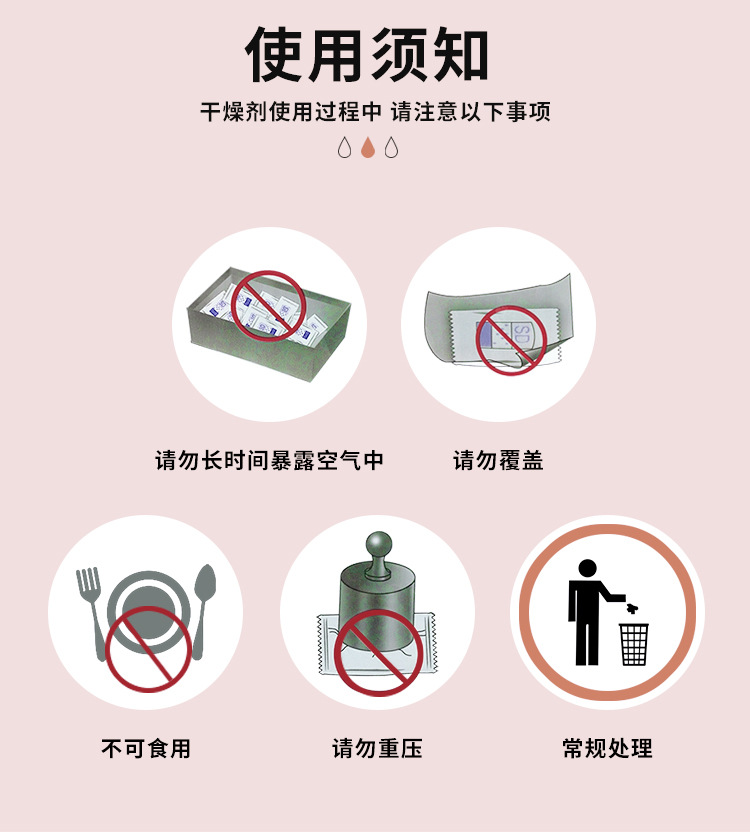 使用须知

干燥剂使用过程中 请注意以下事项

SD

请勿长时间暴露空气中

请勿覆盖

不可食用

请勿重压

常规处理