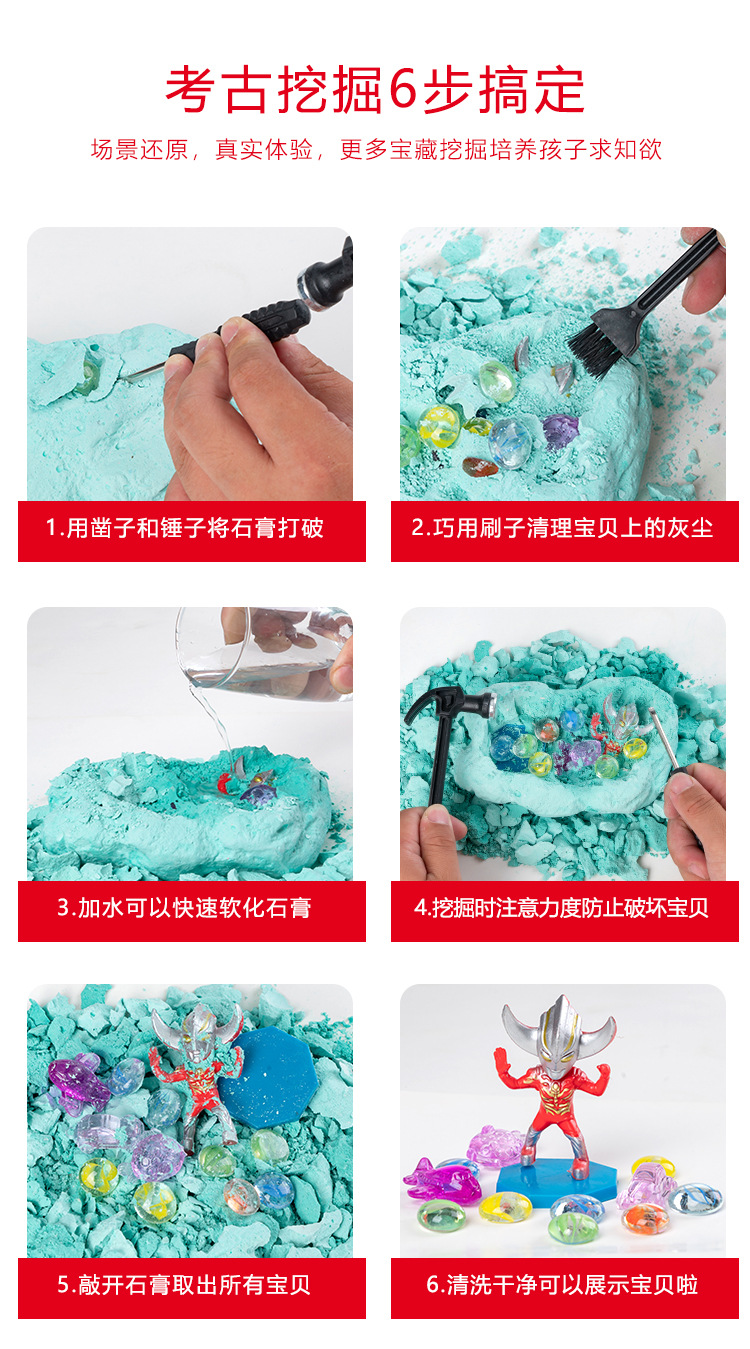 考古挖掘6步搞定

场景还原，真实体验，更多宝藏挖掘培养孩子求知欲

1.用凿子和锤子将石膏打破

2.巧用刷子清理宝贝上的灰尘

3.加水可以快速软化石膏

4.挖掘时注意力度防止破坏宝贝

5.敲开石膏取出所有宝贝

6.清洗干净可以展示宝贝啦