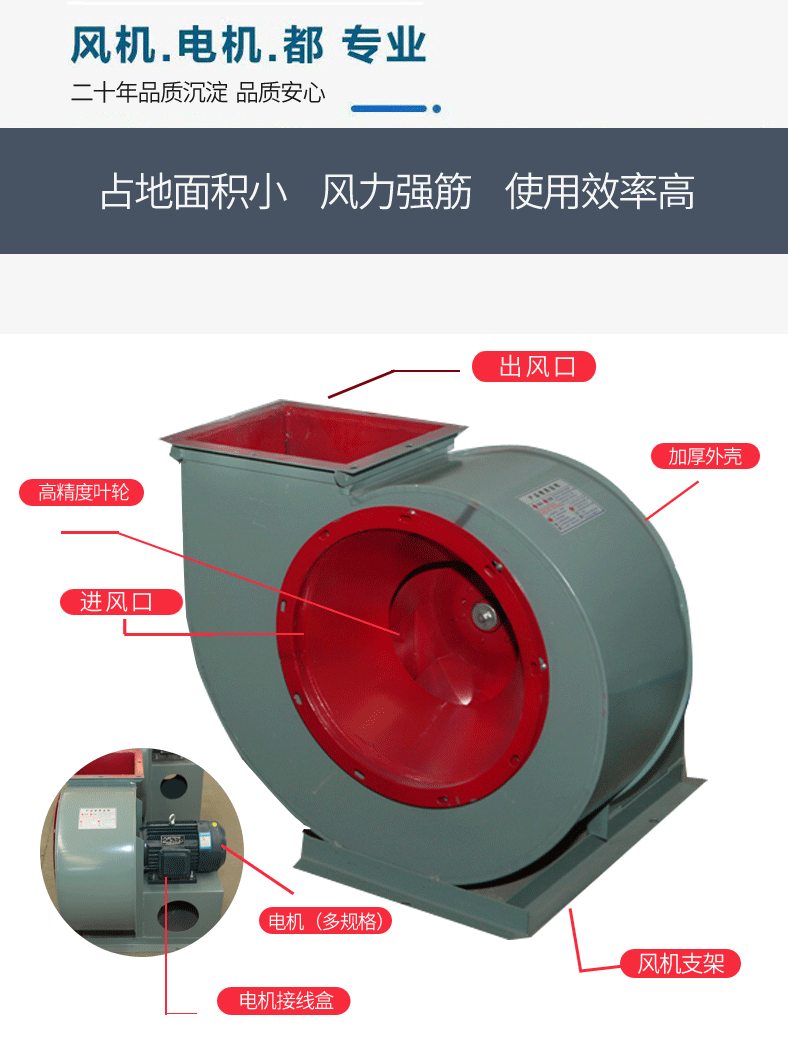 风机.电机.都 专业
二十年品质沉淀 品质安心

占地面积小 风力强筋 使用效率高

出风口
加厚外壳
高精度叶轮
进风口
电机（多规格）
风机支架
电机接线盒