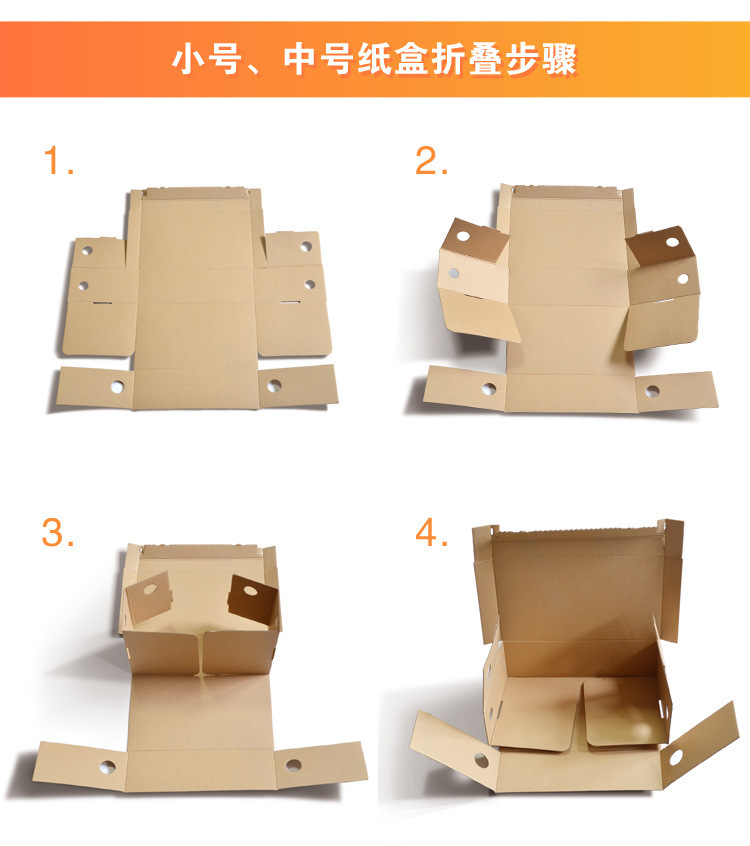 小号、中号纸盒折叠步骤

1.

2.

3.

4.