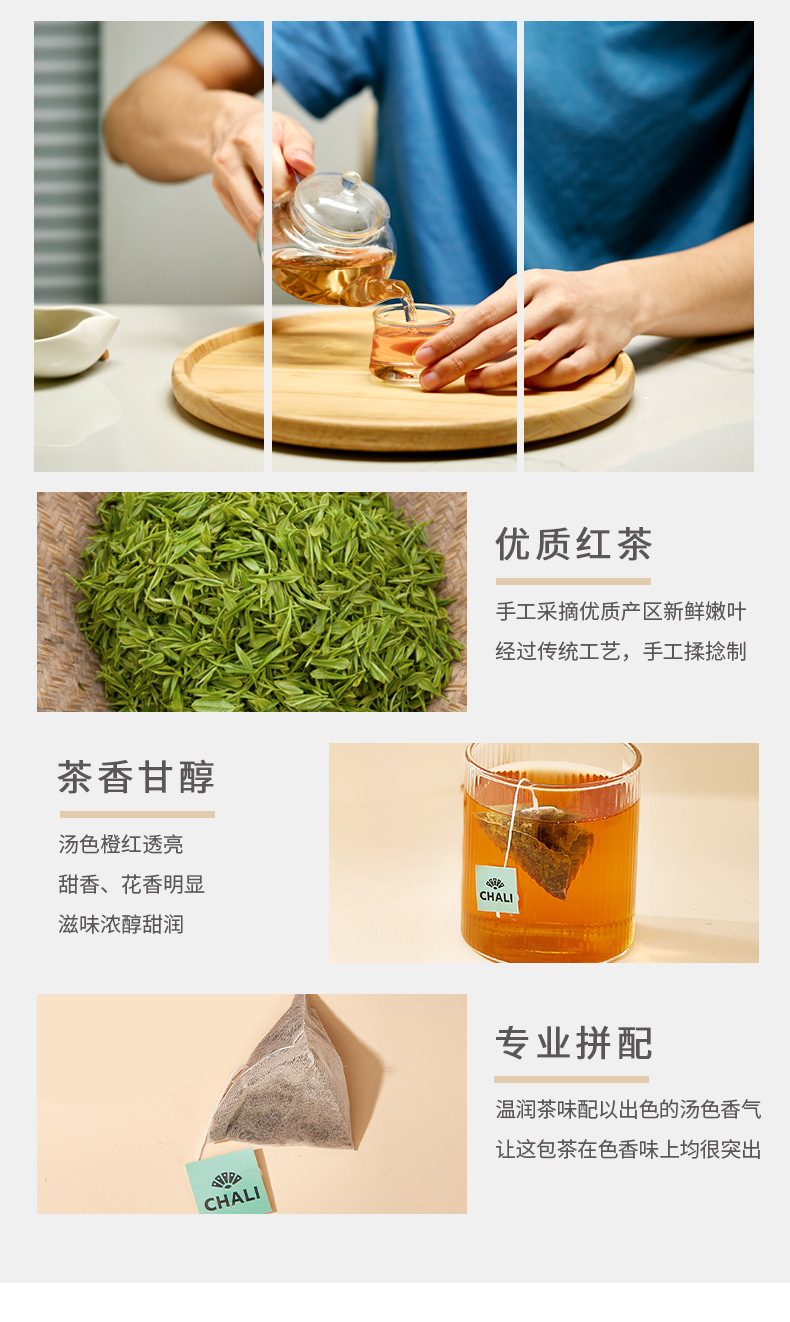 优质红茶

手工采摘优质产区新鲜嫩叶
经过传统工艺，手工揉捻制

茶香甘醇

汤色橙红透亮
甜香、花香明显
滋味浓醇甜润

CHALI

专业拼配

温润茶味配以出色的汤色香气
让这包茶在色香味上均很突出

CHALI