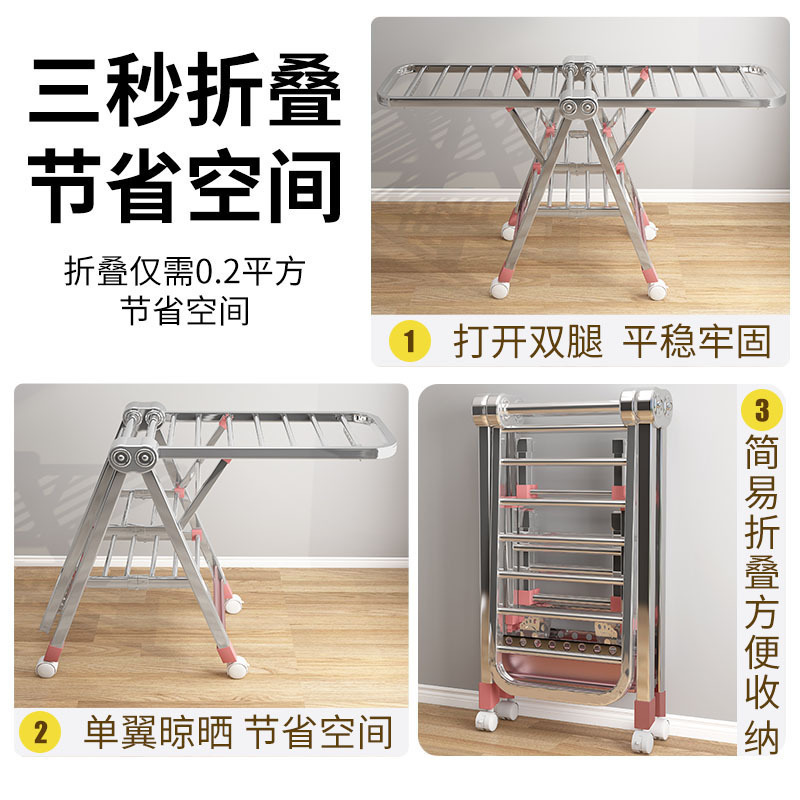 三秒折叠
节省空间

折叠仅需0.2平方
节省空间

1 打开双腿 平稳牢固

2 单翼晾晒 节省空间

3 简易折叠方便收纳