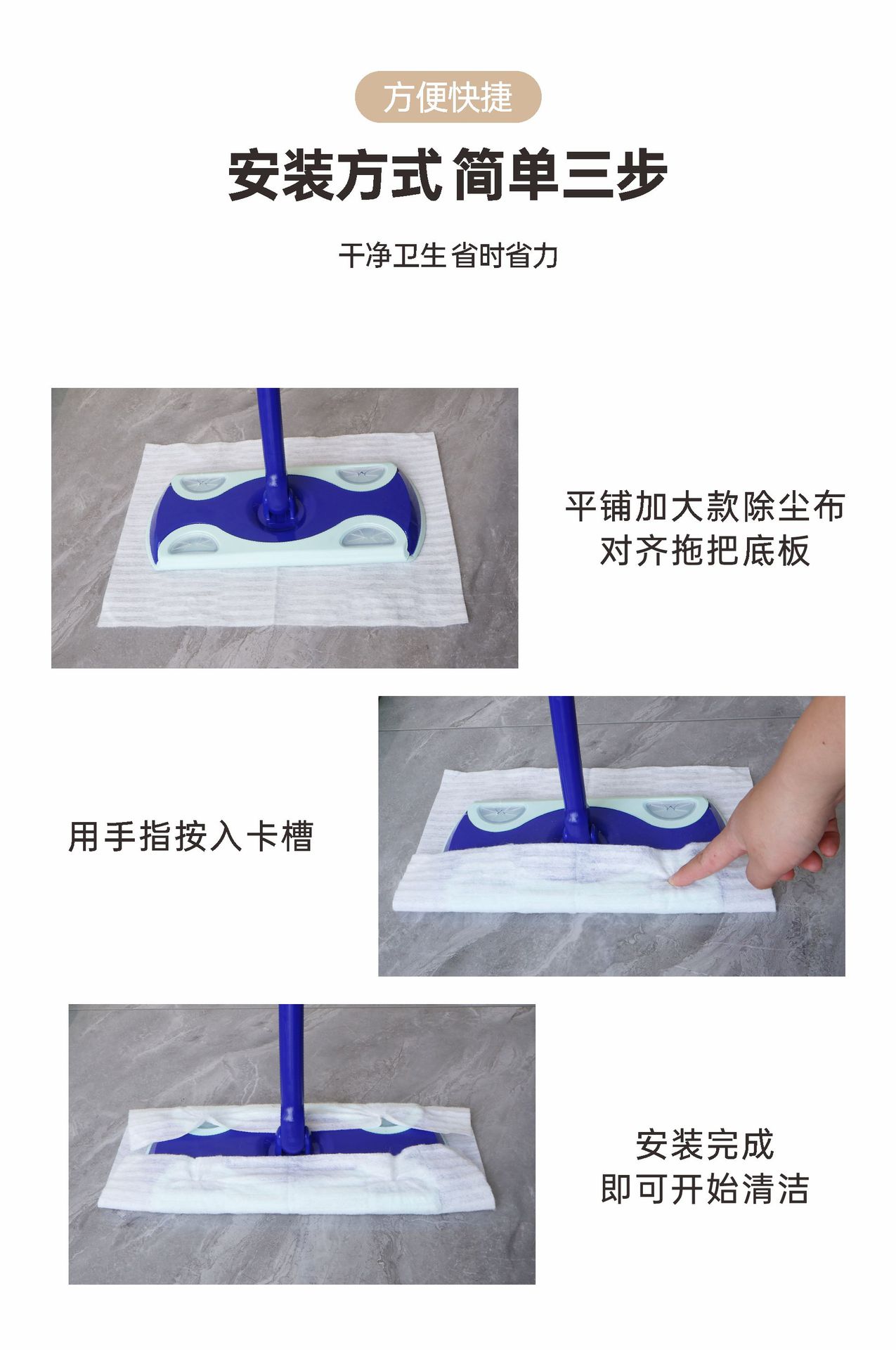 方便快捷

安装方式 简单三步

干净卫生 省时省力

平铺加大款除尘布
对齐拖把底板

用手指按入卡槽

安装完成
即可开始清洁