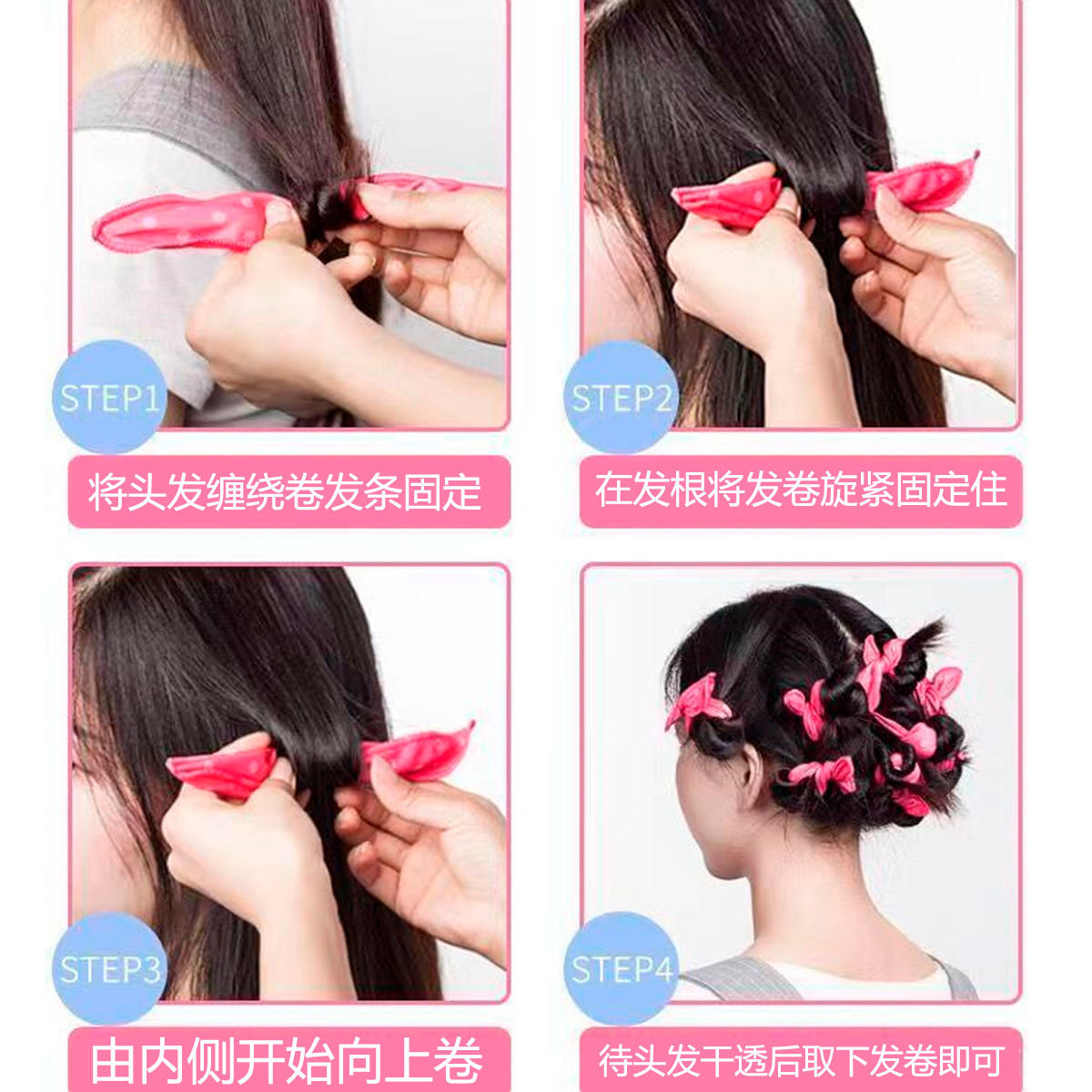 STEP1

将头发缠绕卷发条固定

STEP2

在发根将发卷旋紧固定住

STEP3

由内侧开始向上卷

STEP4

待头发干透后取下发卷即可