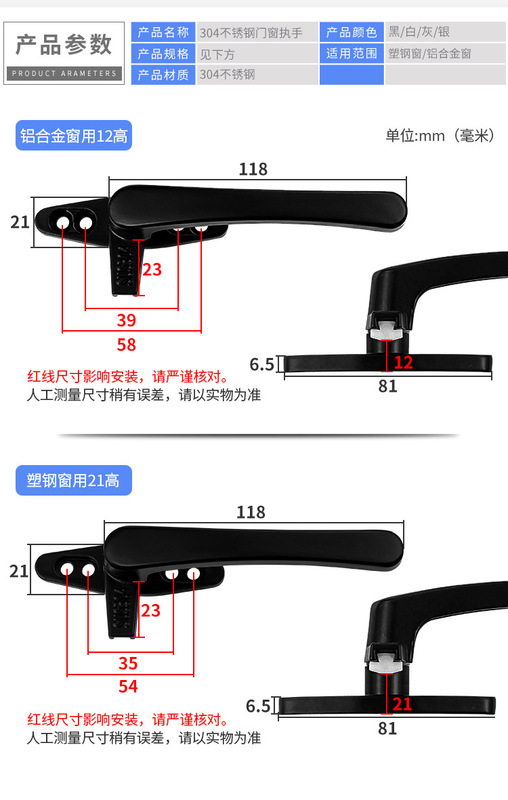 产品参数
PRODUCT ARAMETERS

| 产品名称 | 304不锈钢门窗执手 | 产品颜色 | 黑/白/灰/银 |
|---|---|---|---|
| 产品规格 | 见下方 | 适用范围 | 塑钢窗/铝合金窗 |
| 产品材质 | 304不锈钢 | | |

铝合金窗用12高

单位:mm（毫米）

118
21
23
39
58
6.5
12
81

红线尺寸影响安装，请严谨核对。
人工测量尺寸稍有误差，请以实物为准

塑钢窗用21高

118
21
23
35
54
6.5
21
81

红线尺寸影响安装，请严谨核对。
人工测量尺寸稍有误差，请以实物为准