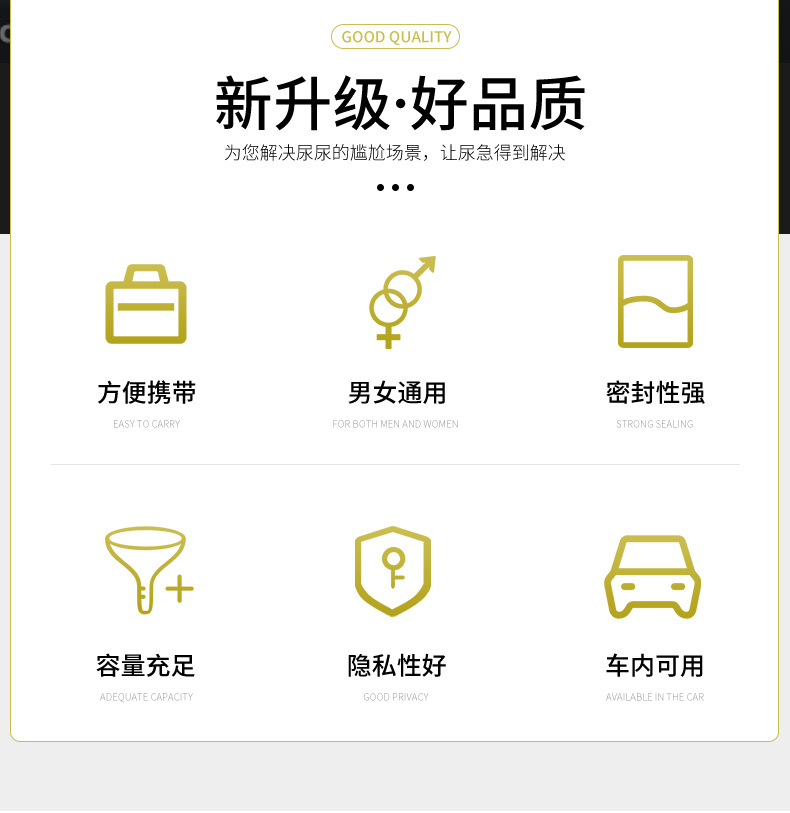 GOOD QUALITY

新升级·好品质

为您解决尿尿的尴尬场景，让尿急得到解决

方便携带
EASY TO CARRY

男女通用
FOR BOTH MEN AND WOMEN

密封性强
STRONG SEALING

容量充足
ADEQUATE CAPACITY

隐私性好
GOOD PRIVACY

车内可用
AVAILABLE IN THE CAR