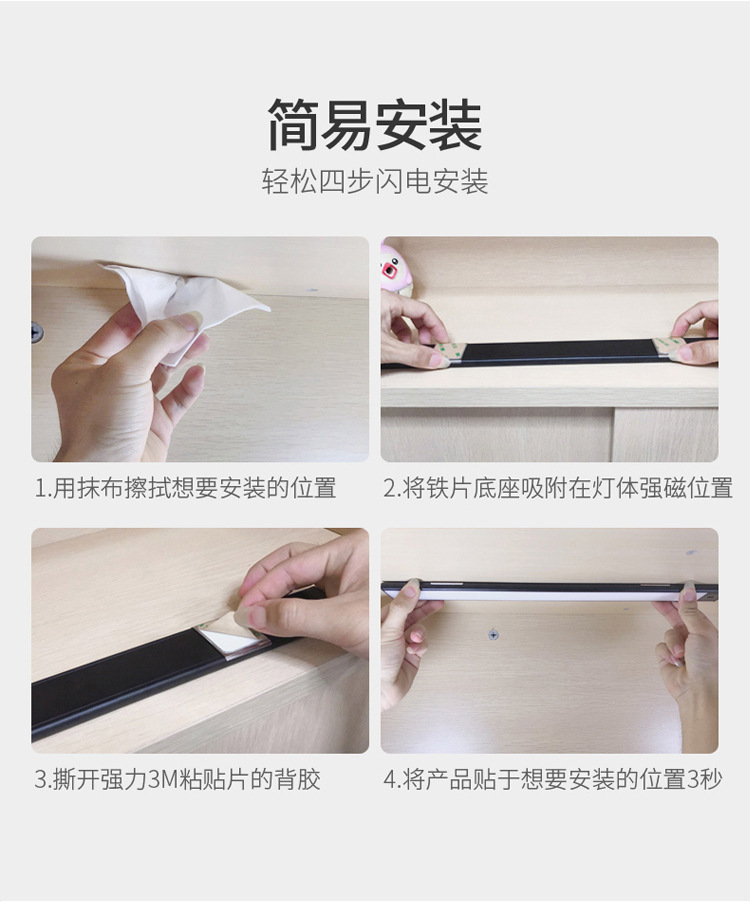 简易安装

轻松四步闪电安装

1.用抹布擦拭想要安装的位置

2.将铁片底座吸附在灯体强磁位置

3.撕开强力3M粘贴片的背胶

4.将产品贴于想要安装的位置3秒