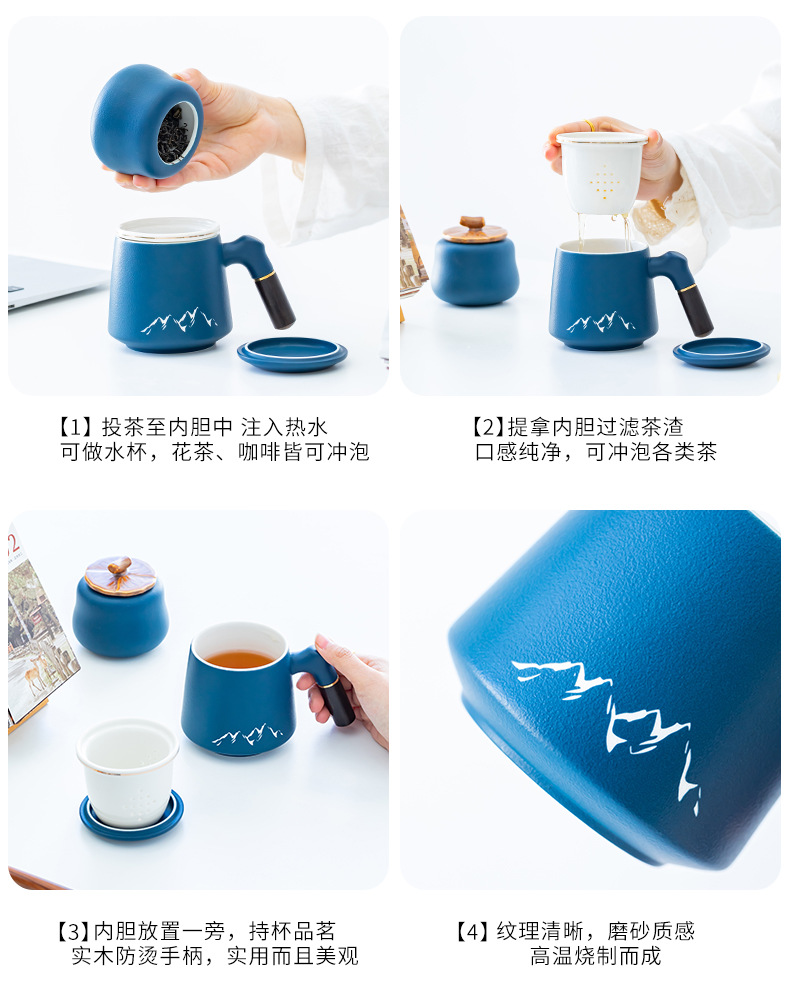 【1】投茶至内胆中 注入热水
可做水杯，花茶、咖啡皆可冲泡

【2】提拿内胆过滤茶渣
口感纯净，可冲泡各类茶

【3】内胆放置一旁，持杯品茗
实木防烫手柄，实用而且美观

【4】纹理清晰，磨砂质感
高温烧制而成