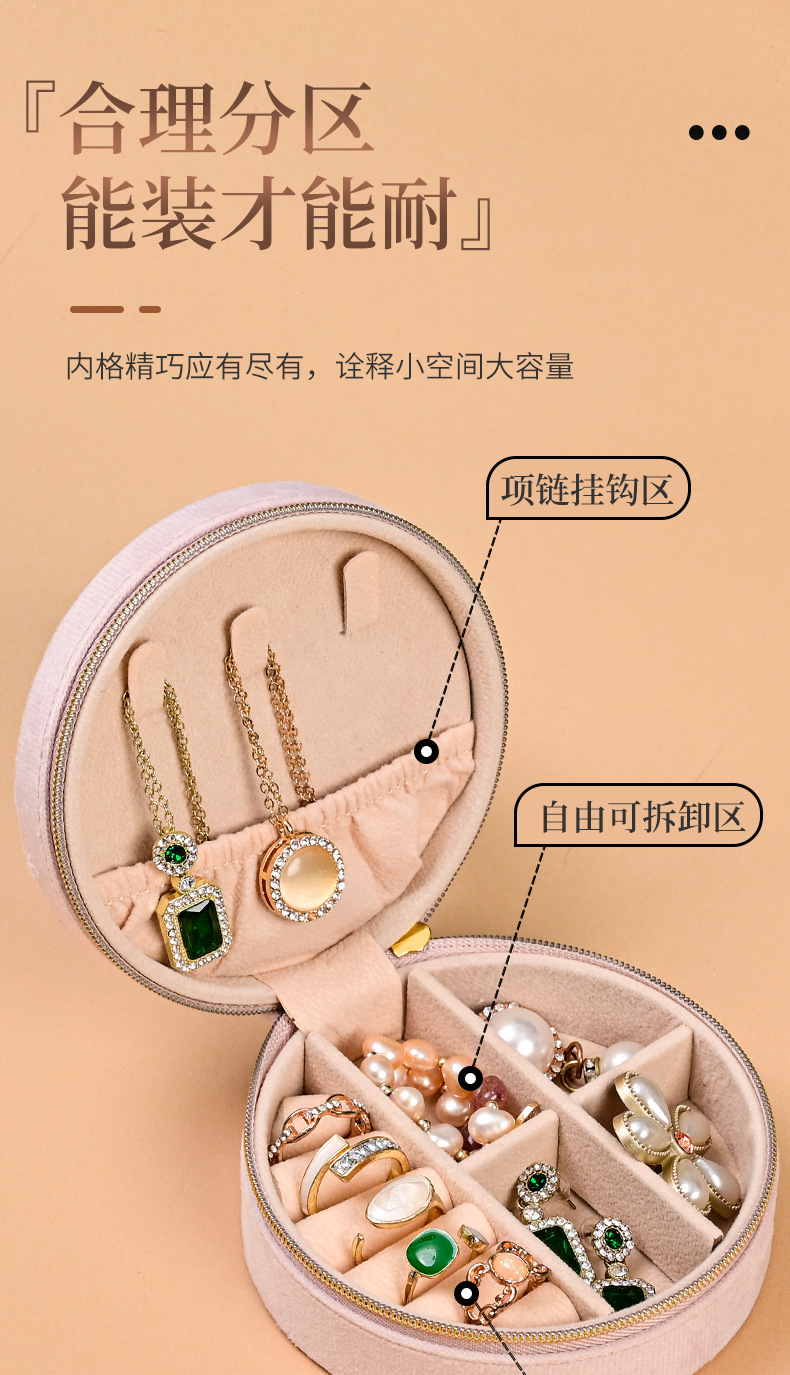 『合理分区
能装才能耐』

内格精巧应有尽有，诠释小空间大容量

项链挂钩区

自由可拆卸区