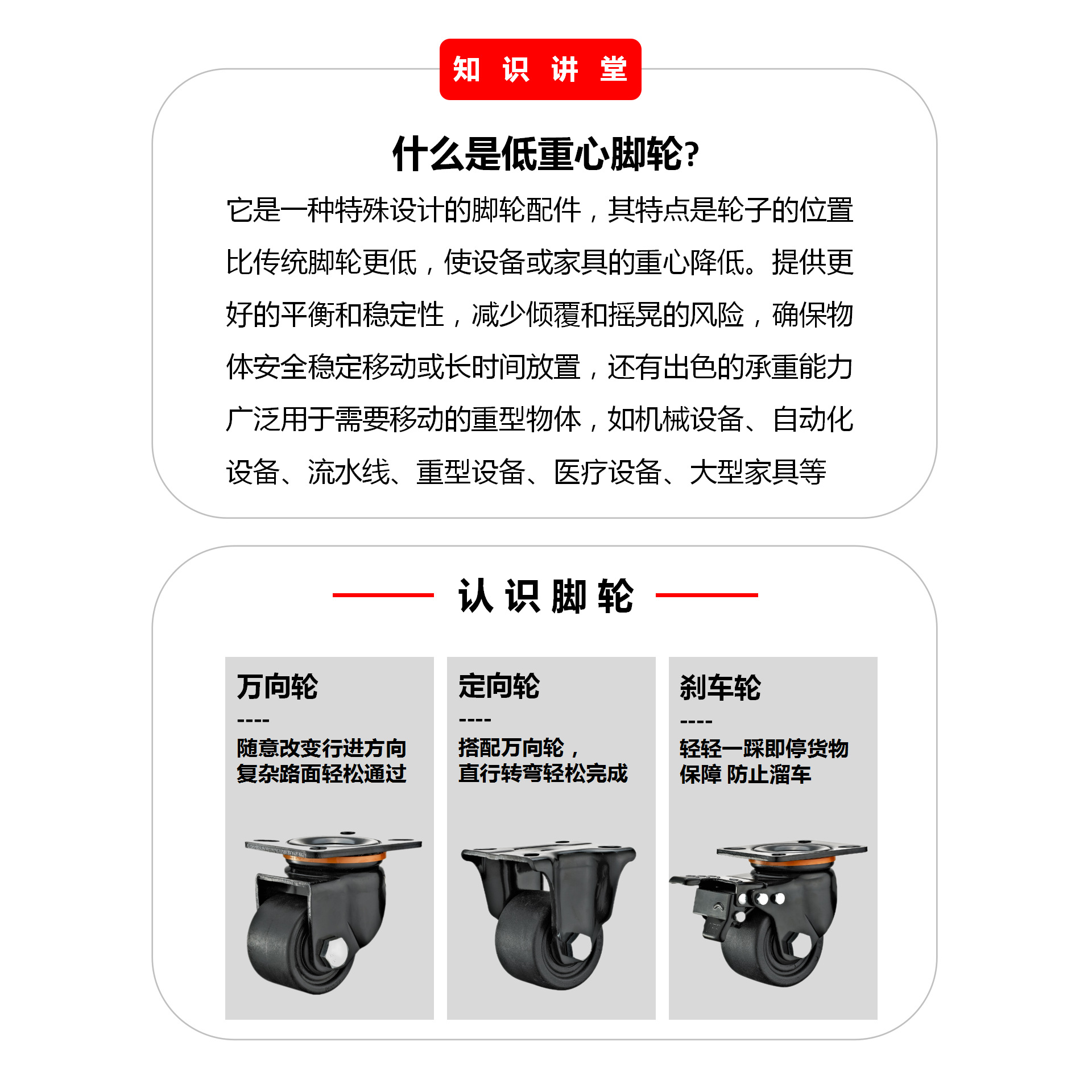 知 识 讲 堂

什么是低重心脚轮?

它是一种特殊设计的脚轮配件，其特点是轮子的位置比传统脚轮更低，使设备或家具的重心降低。提供更好的平衡和稳定性，减少倾覆和摇晃的风险，确保物体安全稳定移动或长时间放置，还有出色的承重能力广泛用于需要移动的重型物体，如机械设备、自动化设备、流水线、重型设备、医疗设备、大型家具等

认 识 脚 轮

万向轮
----
随意改变行进方向
复杂路面轻松通过

定向轮
----
搭配万向轮，
直行转弯轻松完成

刹车轮
----
轻轻一踩即停货物
保障 防止溜车