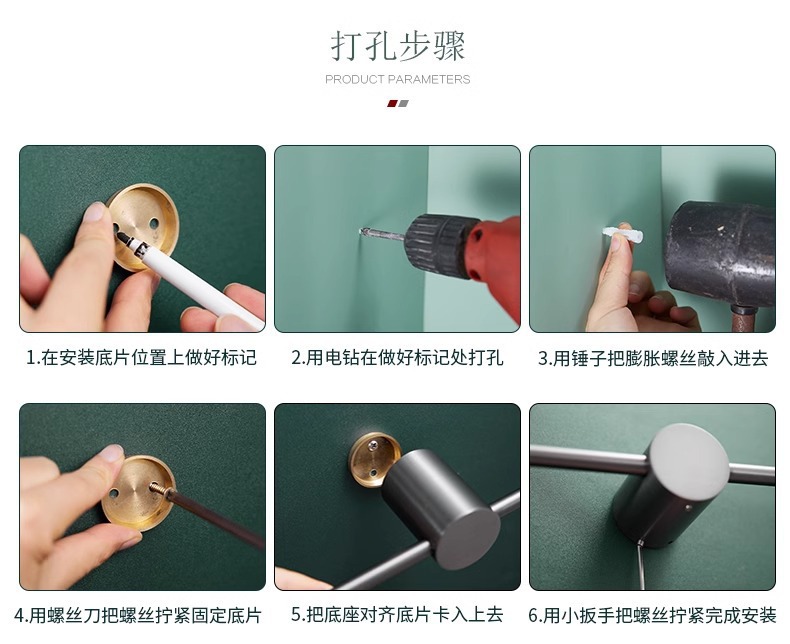 打孔步骤

PRODUCT PARAMETERS

1.在安装底片位置上做好标记

2.用电钻在做好标记处打孔

3.用锤子把膨胀螺丝敲入进去

4.用螺丝刀把螺丝拧紧固定底片

5.把底座对齐底片卡入上去

6.用小扳手把螺丝拧紧完成安装