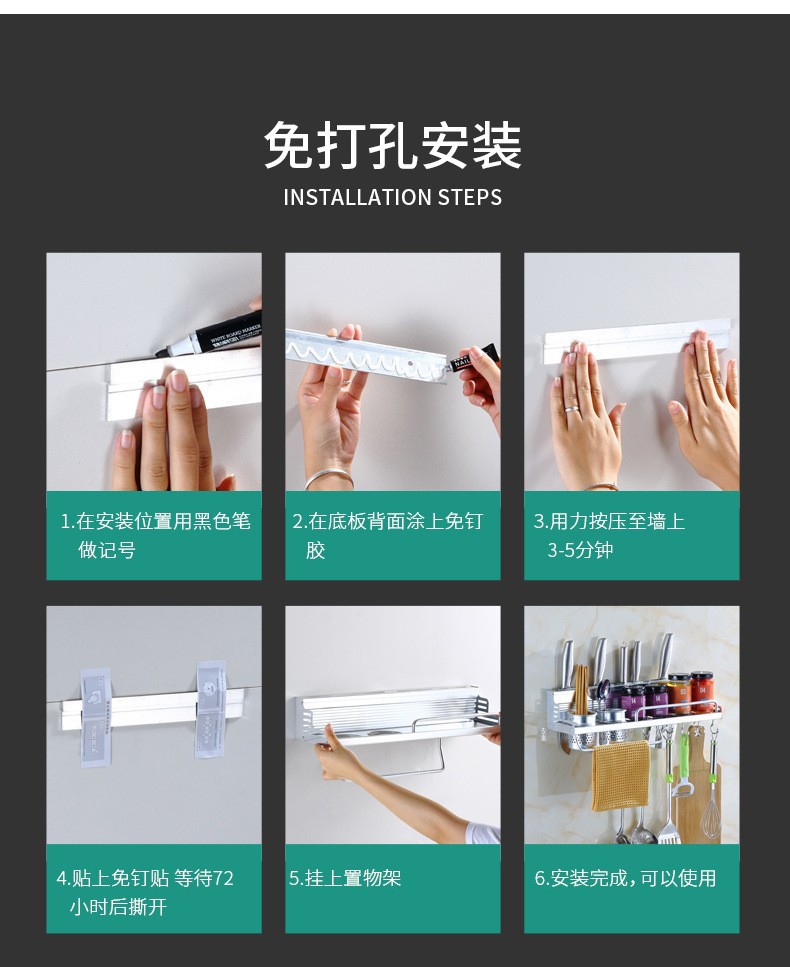 免打孔安装
INSTALLATION STEPS

WHITE BOARD MARKER

1.在安装位置用黑色笔做记号

2.在底板背面涂上免钉胶

3.用力按压至墙上3-5分钟

4.贴上免钉贴 等待72小时后撕开

5.挂上置物架

6.安装完成，可以使用