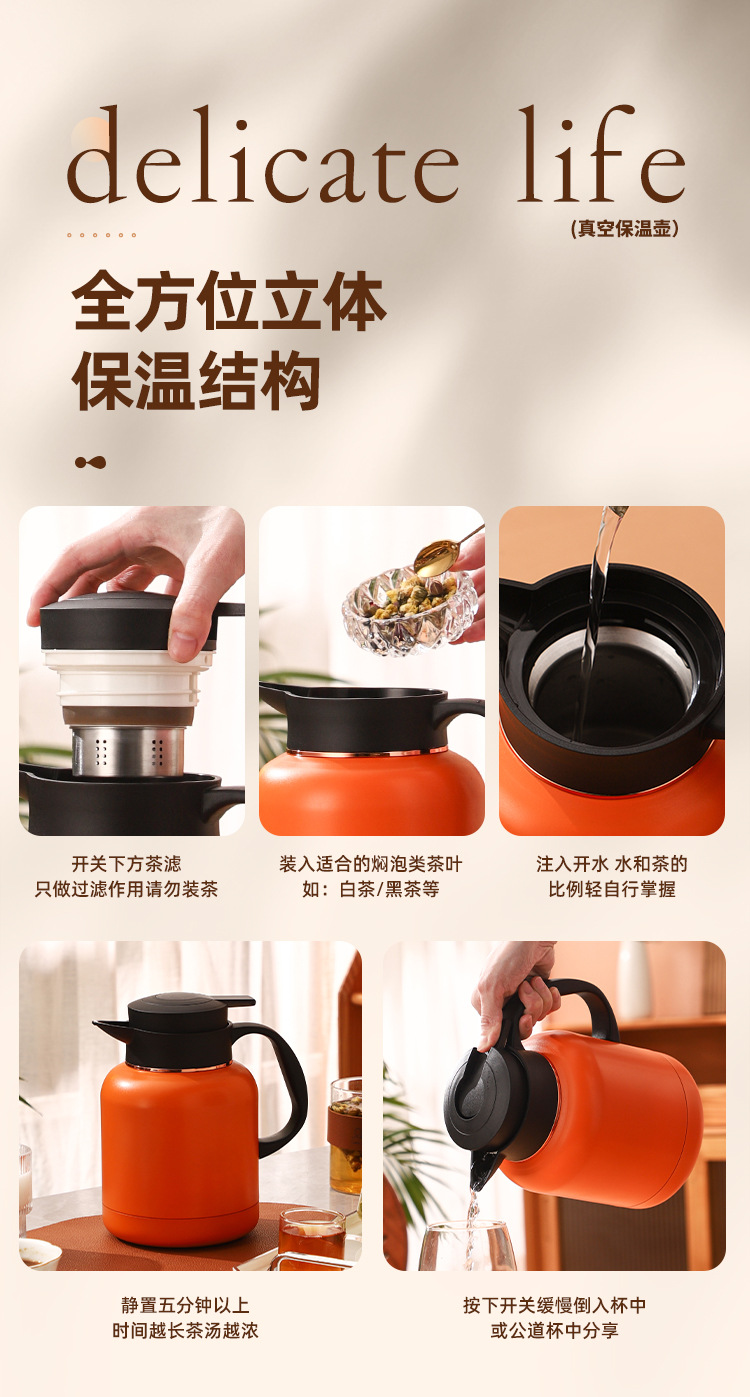 delicate life

(真空保温壶)

全方位立体
保温结构

开关下方茶滤
只做过滤作用请勿装茶

装入适合的焖泡类茶叶
如：白茶/黑茶等

注入开水 水和茶的
比例轻自行掌握

静置五分钟以上
时间越长茶汤越浓

按下开关缓慢倒入杯中
或公道杯中分享