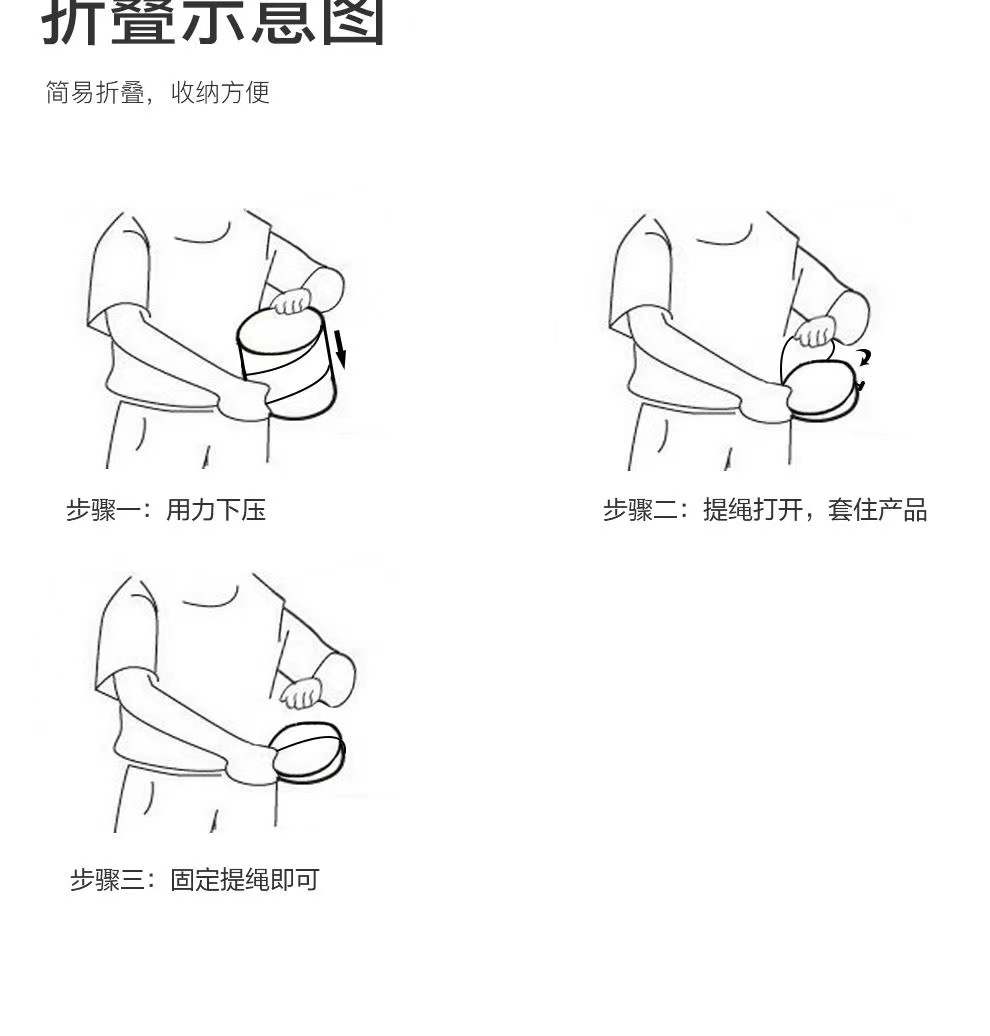 折叠示意图

简易折叠，收纳方便

步骤一：用力下压

步骤二：提绳打开，套住产品

步骤三：固定提绳即可